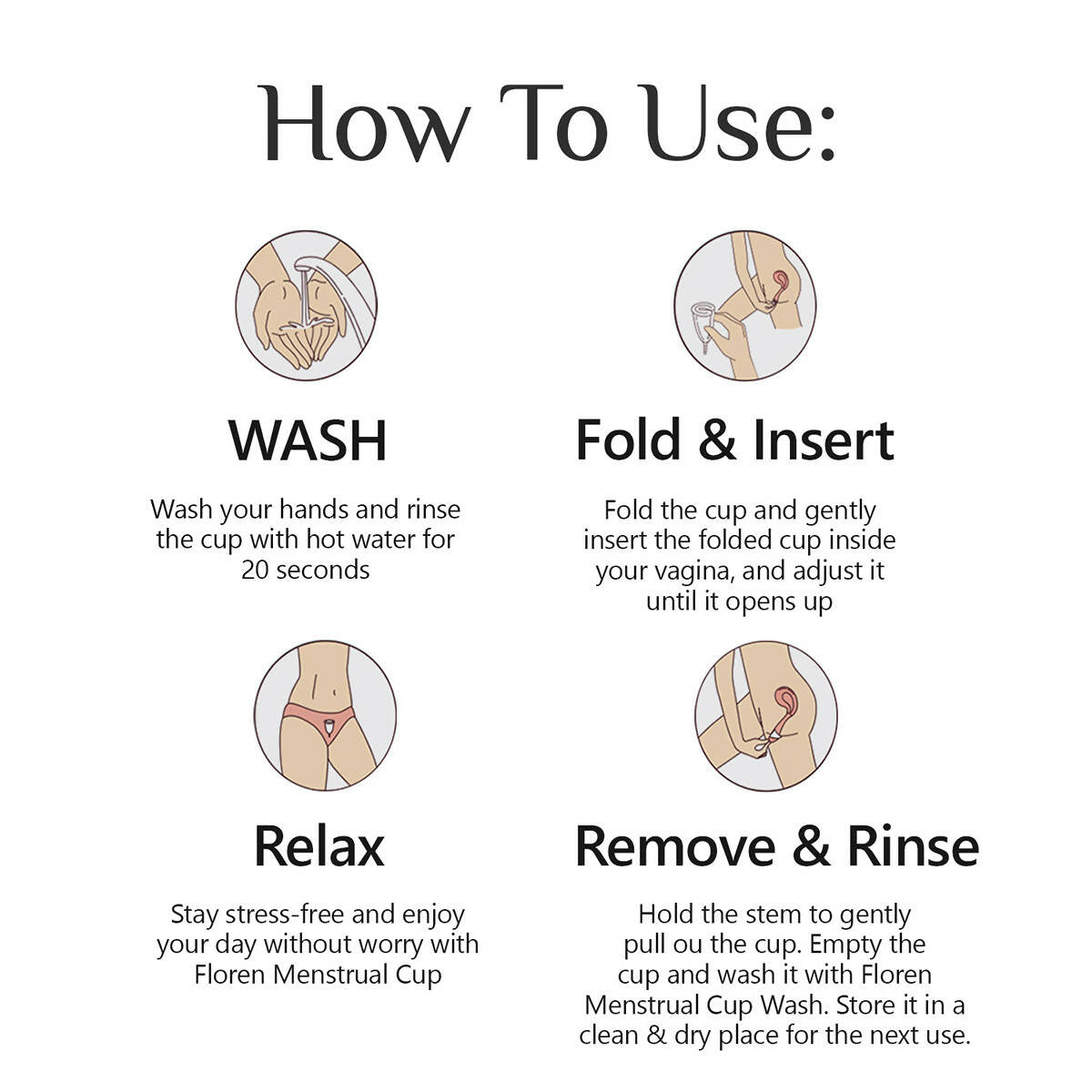 How To Use:

WASH

Wash your hands and rinse the cup with hot water for 20 seconds

Fold & Insert

Fold the cup and gently insert the folded cup inside your vagina, and adjust it until it opens up

Relax

Stay stress-free and enjoy your day without worry with Floren Menstrual Cup

Remove & Rinse

Hold the stem to gently pull ou the cup. Empty the cup and wash it with Floren Menstrual Cup Wash. Store it in a clean & dry place for the next use.