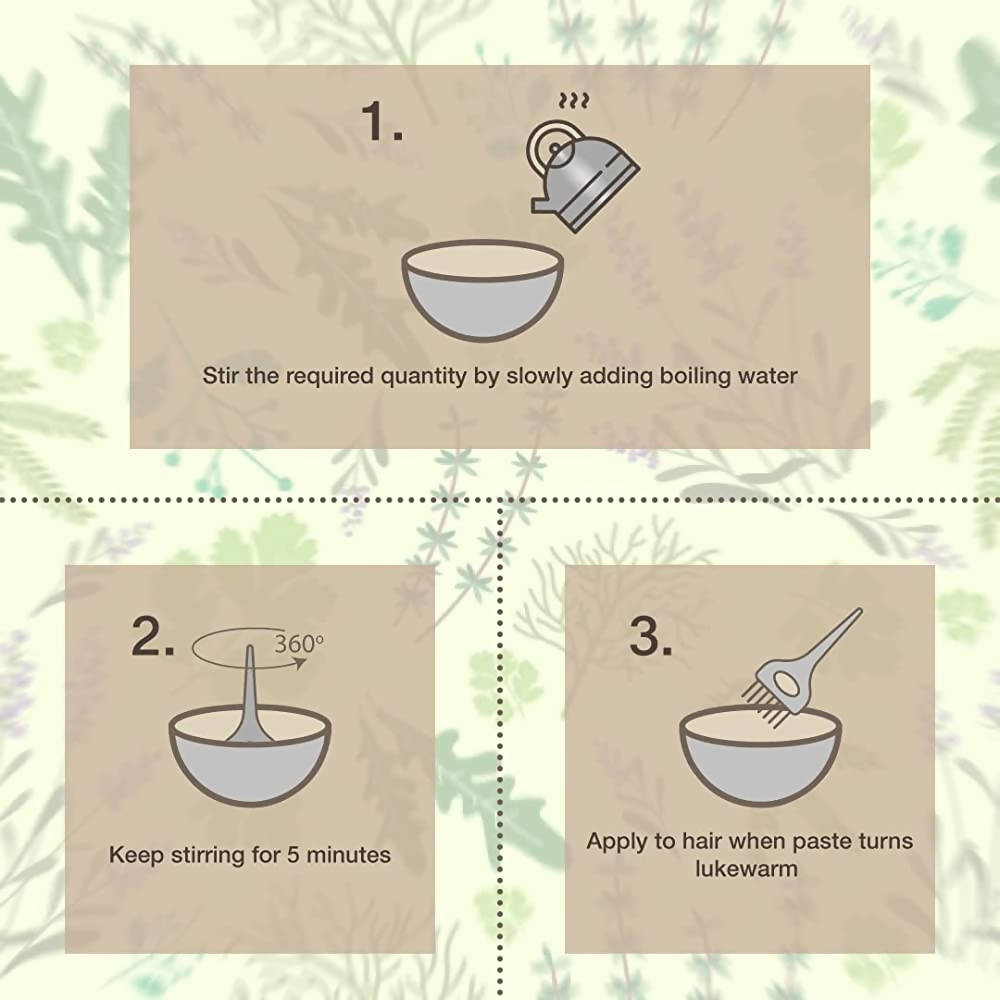 1.

Stir the required quantity by slowly adding boiling water

2.

360°

Keep stirring for 5 minutes

3.

Apply to hair when paste turns lukewarm