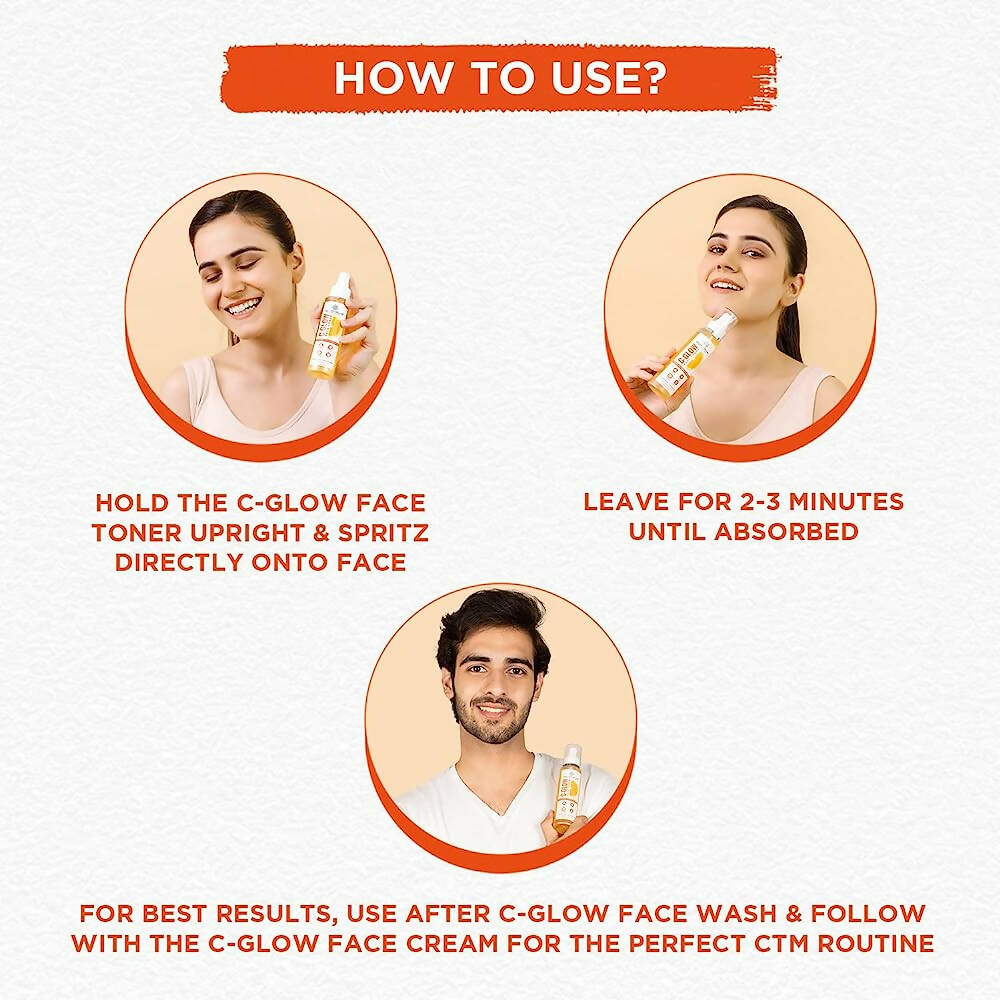 HOW TO USE?

HOLD THE C-GLOW FACE TONER UPRIGHT & SPRITZ DIRECTLY ONTO FACE

LEAVE FOR 2-3 MINUTES UNTIL ABSORBED

FOR BEST RESULTS, USE AFTER C-GLOW FACE WASH & FOLLOW WITH THE C-GLOW FACE CREAM FOR THE PERFECT CTM ROUTINE