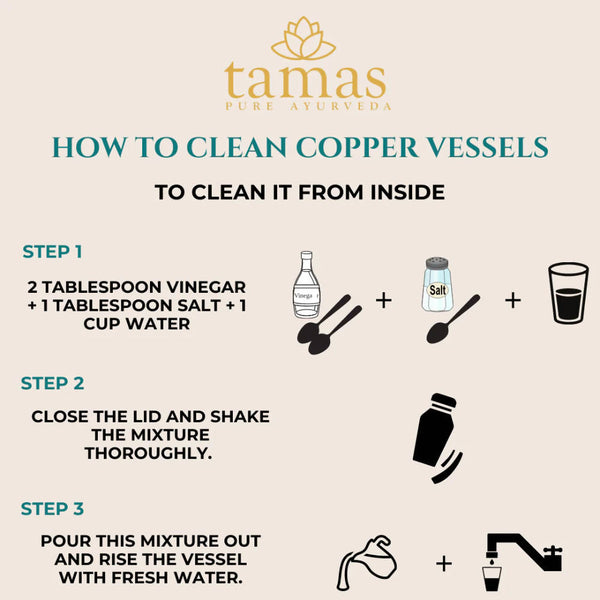 tamas
PURE AYURVEDA

HOW TO CLEAN COPPER VESSELS

TO CLEAN IT FROM INSIDE

STEP 1

2 TABLESPOON VINEGAR + 1 TABLESPOON SALT + 1 CUP WATER

Vinega

+

Salt

+

STEP 2

CLOSE THE LID AND SHAKE THE MIXTURE THOROUGHLY.

STEP 3

POUR THIS MIXTURE OUT AND RISE THE VESSEL WITH FRESH WATER.

+