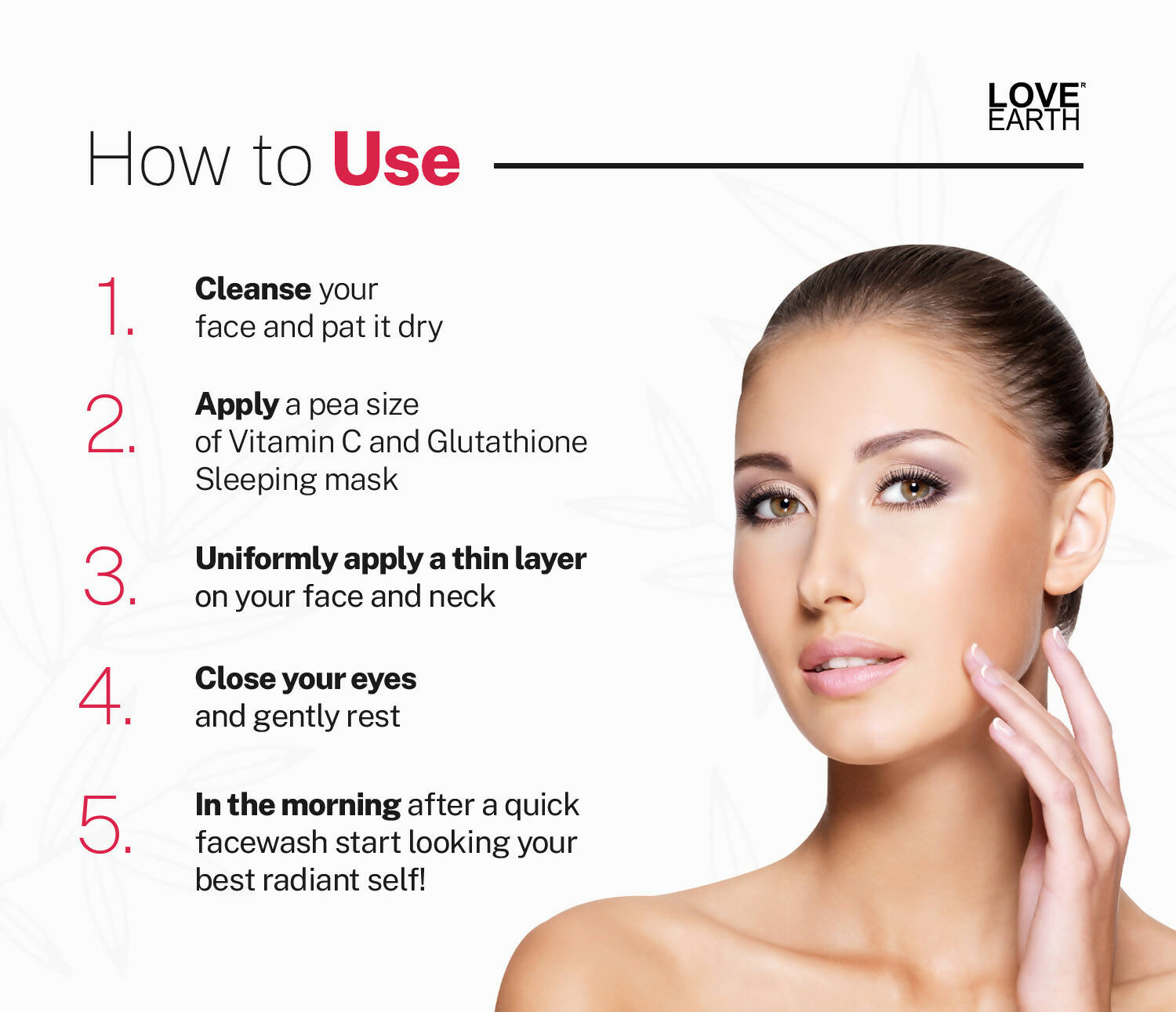 LOVE EARTH

How to Use

1. Cleanse your face and pat it dry

2. Apply a pea size of Vitamin C and Glutathione Sleeping mask

3. Uniformly apply a thin layer on your face and neck

4. Close your eyes and gently rest

5. In the morning after a quick facewash start looking your best radiant self!