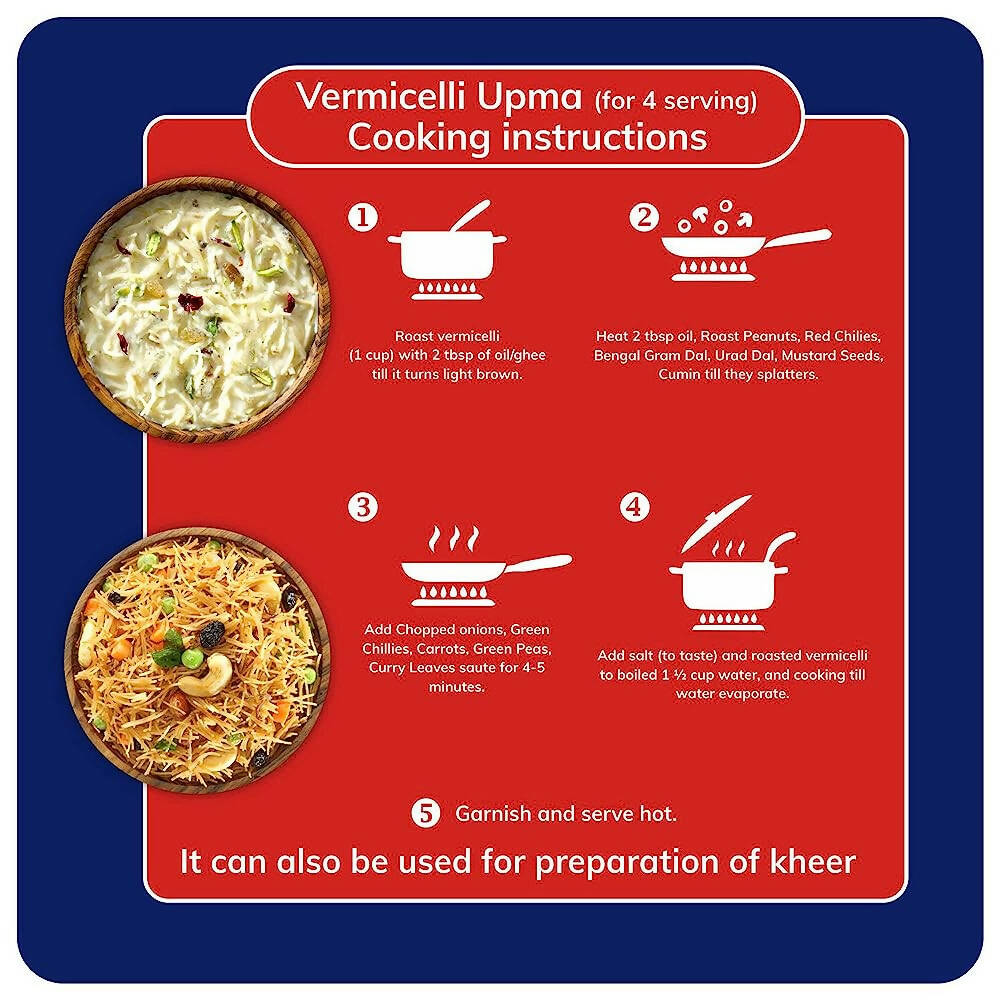 Vermicelli Upma (for 4 serving)
Cooking instructions

1

Roast vermicelli (1 cup) with 2 tbsp of oil/ghee till it turns light brown.

2

Heat 2 tbsp oil, Roast Peanuts, Red Chilies, Bengal Gram Dal, Urad Dal, Mustard Seeds, Cumin till they splatters.

3

Add Chopped onions, Green Chillies, Carrots, Green Peas, Curry Leaves saute for 4-5 minutes.

4

Add salt (to taste) and roasted vermicelli to boiled 1 ½ cup water, and cooking till water evaporate.

5 Garnish and serve hot.

It can also be used for preparation of kheer