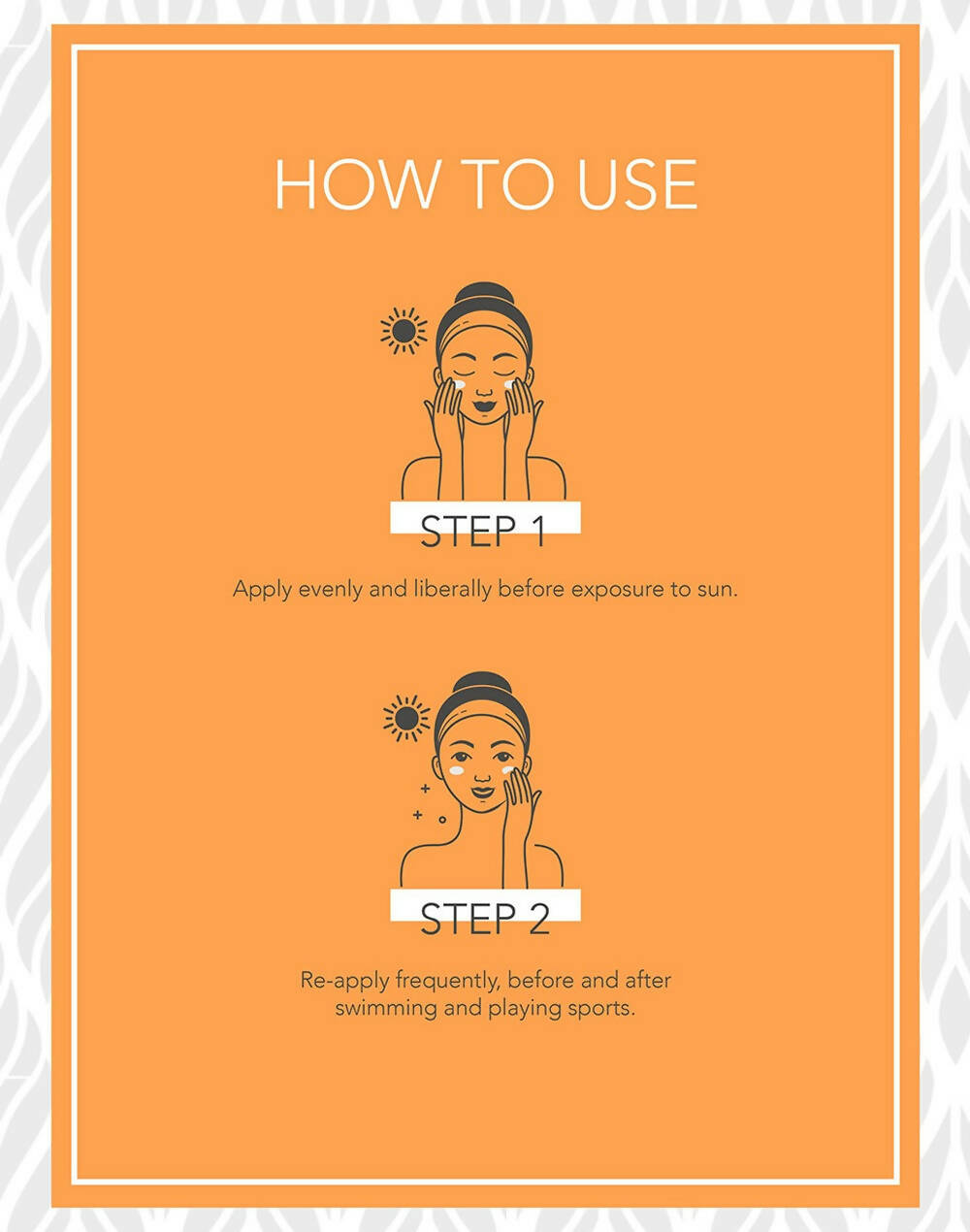 HOW TO USE

STEP 1

Apply evenly and liberally before exposure to sun.

STEP 2

Re-apply frequently, before and after swimming and playing sports.