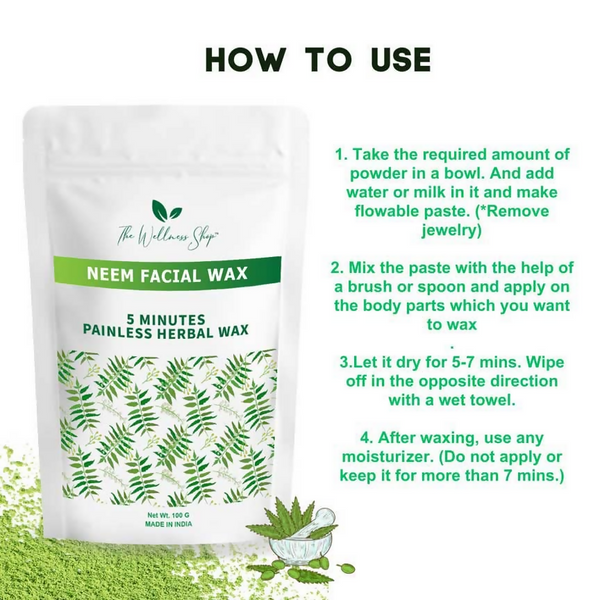 HOW TO USE

The Wellness Shop™

NEEM FACIAL WAX

5 MINUTES
PAINLESS HERBAL WAX

Net Wt. 100 G
MADE IN INDIA

1. Take the required amount of powder in a bowl. And add water or milk in it and make flowable paste. (*Remove jewelry)

2. Mix the paste with the help of a brush or spoon and apply on the body parts which you want to wax
.

3.Let it dry for 5-7 mins. Wipe off in the opposite direction with a wet towel.

4. After waxing, use any moisturizer. (Do not apply or keep it for more than 7 mins.)