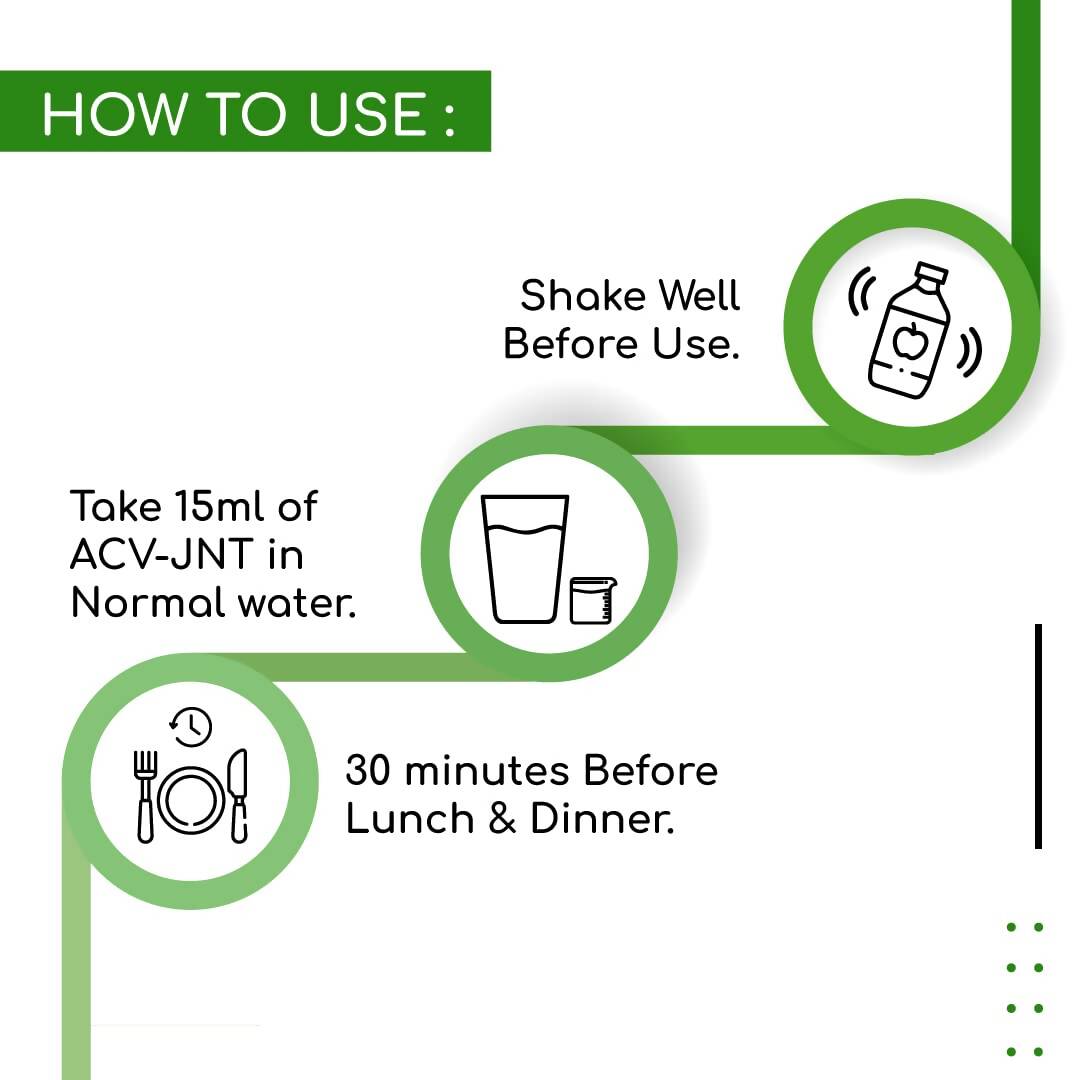 HOW TO USE :

Shake Well Before Use.

Take 15ml of ACV-JNT in Normal water.

30 minutes Before Lunch & Dinner.