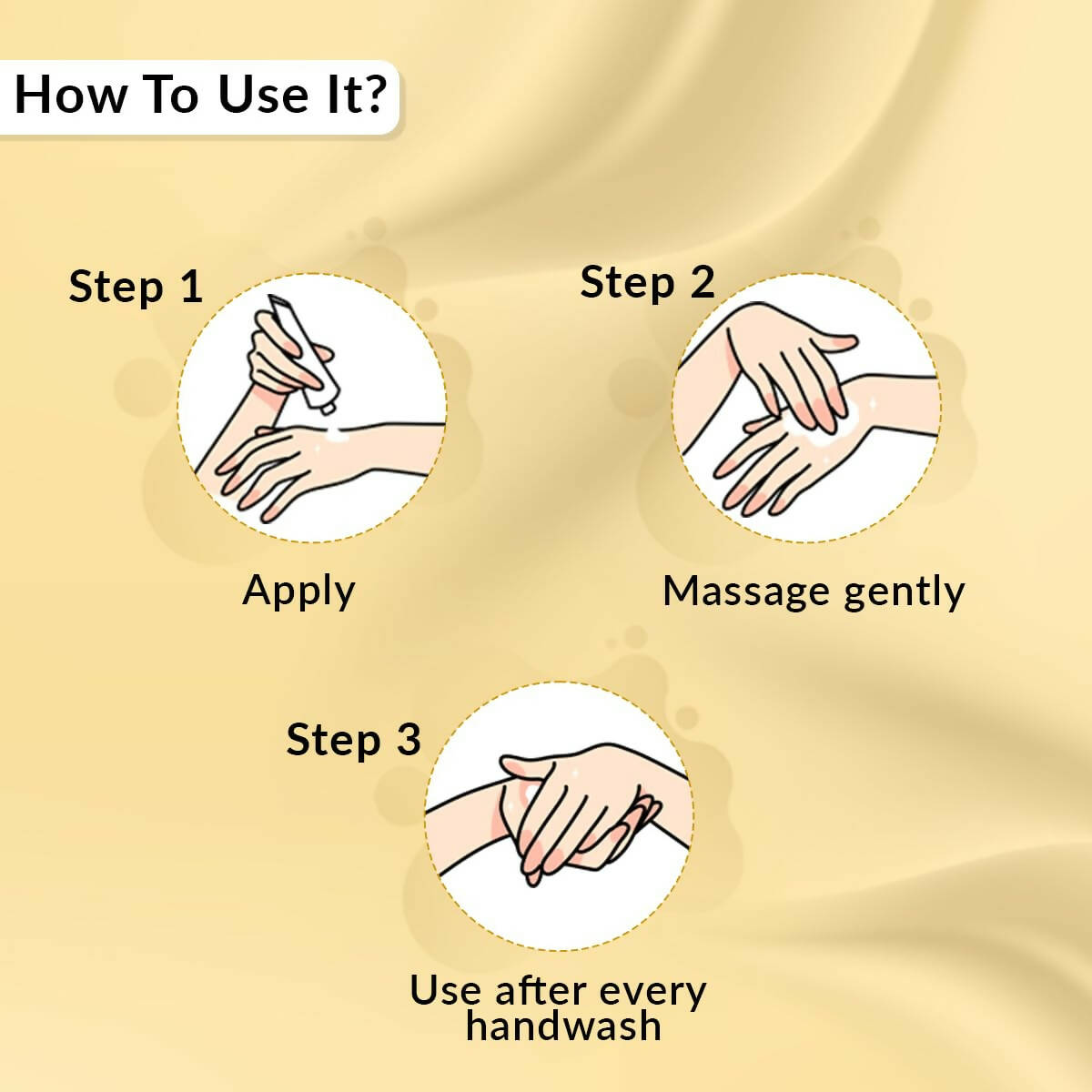 How To Use It?

Step 1

Apply

Step 2

Massage gently

Step 3

Use after every handwash