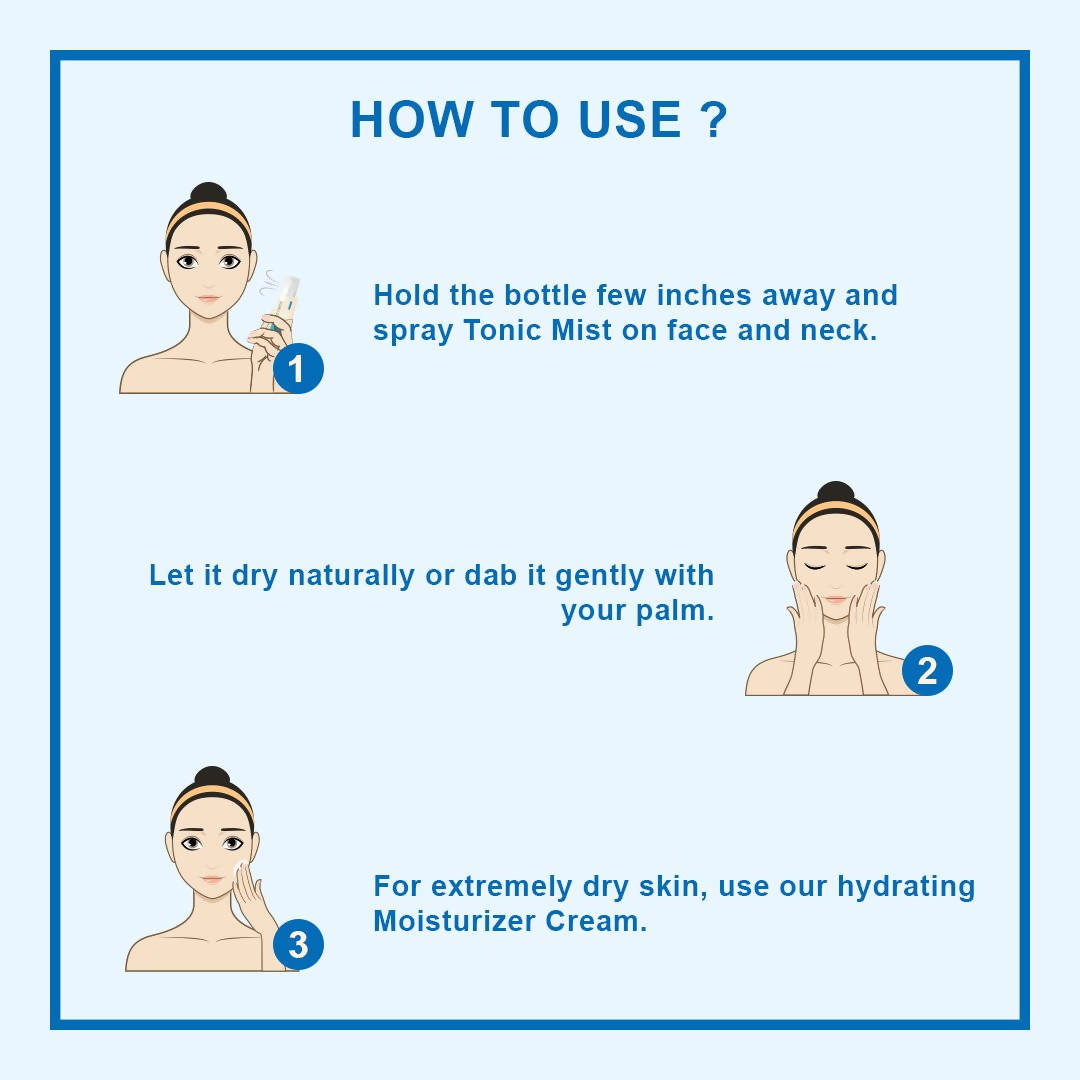 HOW TO USE ?

1

Hold the bottle few inches away and spray Tonic Mist on face and neck.

Let it dry naturally or dab it gently with your palm.

2

3

For extremely dry skin, use our hydrating Moisturizer Cream.