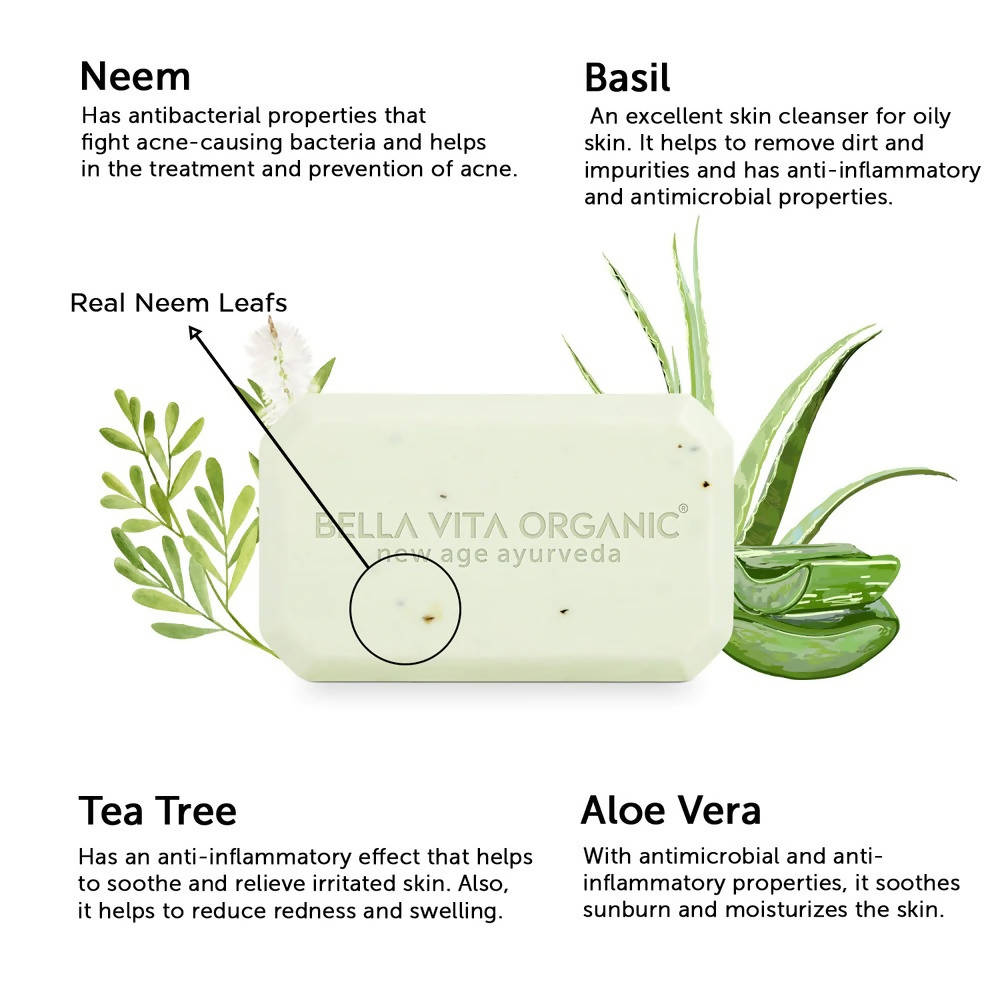 Neem
Has antibacterial properties that fight acne-causing bacteria and helps in the treatment and prevention of acne.

Basil
An excellent skin cleanser for oily skin. It helps to remove dirt and impurities and has anti-inflammatory and antimicrobial properties.

Real Neem Leafs

BELLA VITA ORGANIC®
new age ayurveda

Tea Tree
Has an anti-inflammatory effect that helps to soothe and relieve irritated skin. Also, it helps to reduce redness and swelling.

Aloe Vera
With antimicrobial and anti-inflammatory properties, it soothes sunburn and moisturizes the skin.