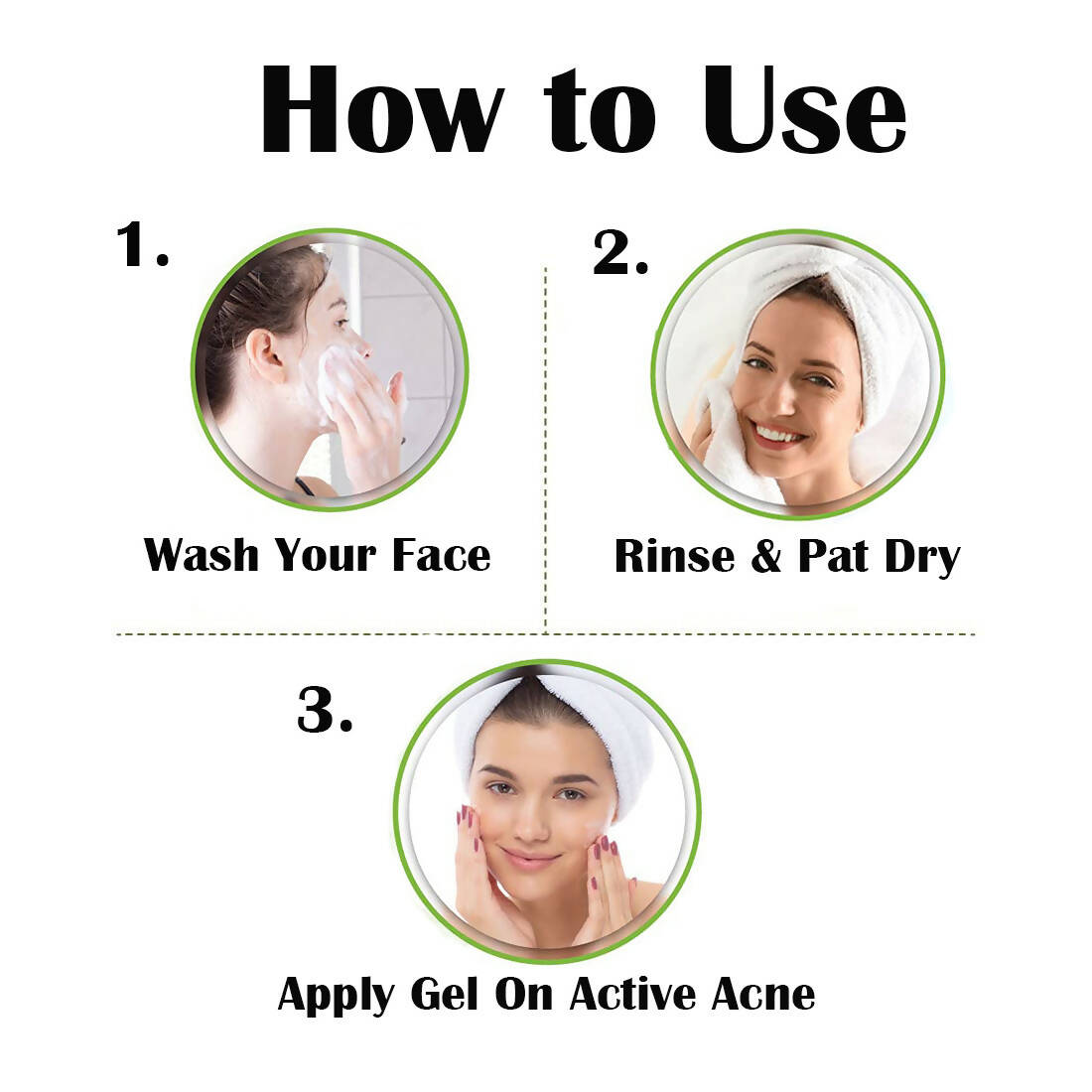 How to Use

1.

Wash Your Face

2.

Rinse & Pat Dry

3.

Apply Gel On Active Acne