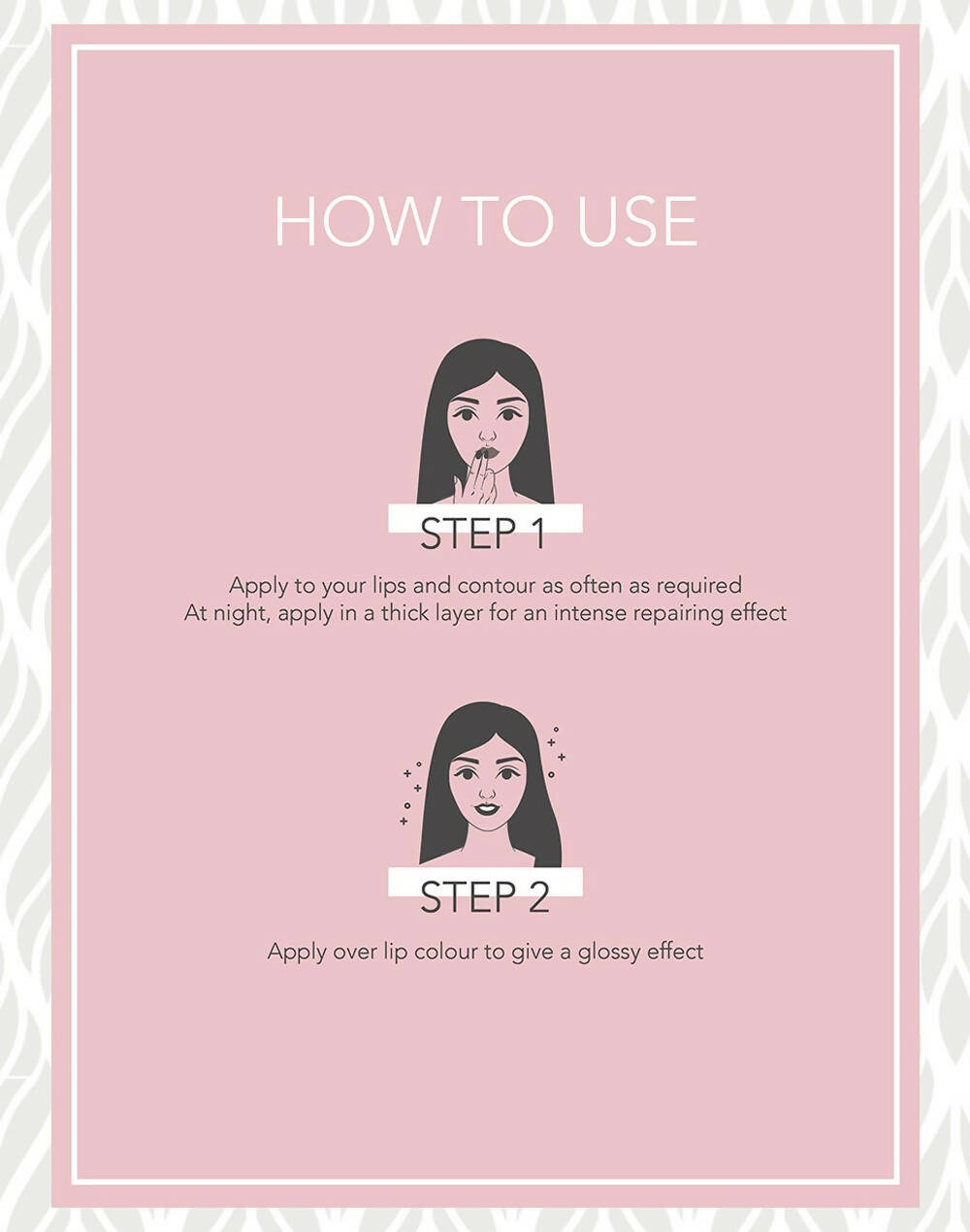 HOW TO USE

STEP 1

Apply to your lips and contour as often as required
At night, apply in a thick layer for an intense repairing effect

STEP 2

Apply over lip colour to give a glossy effect