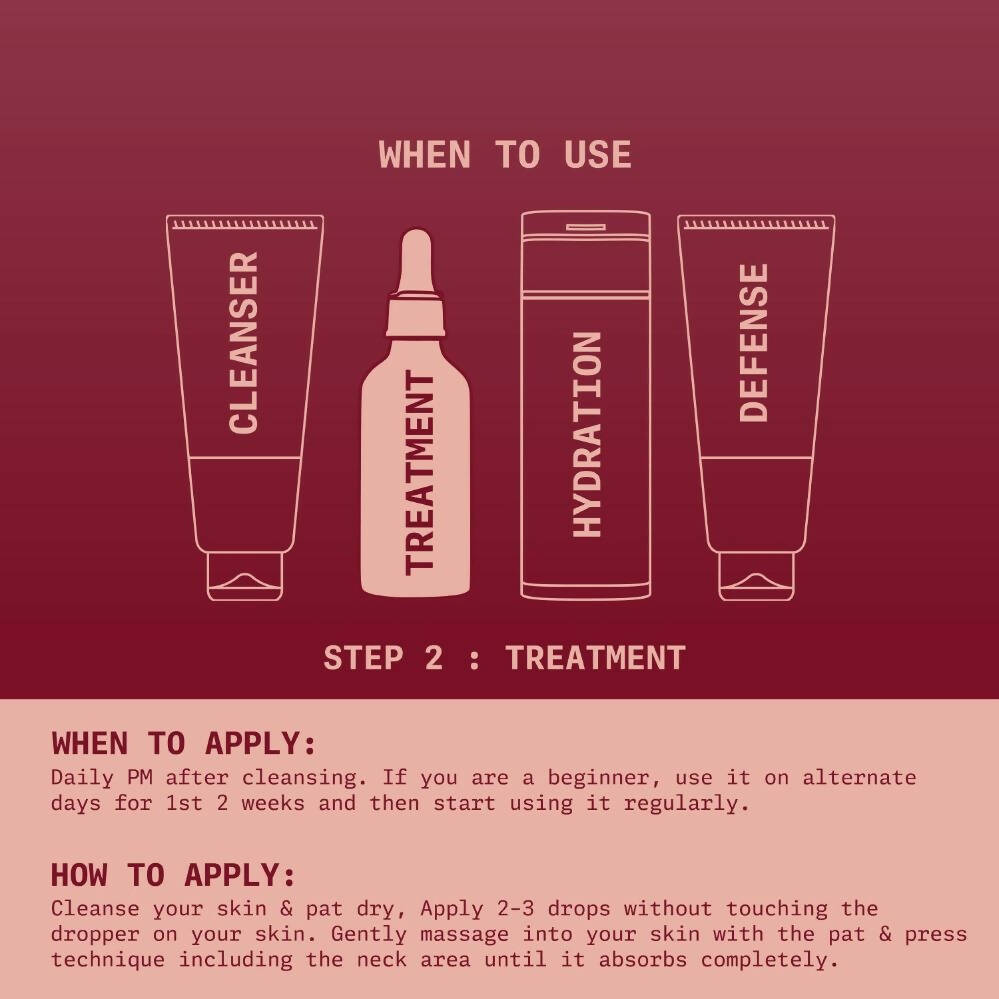 WHEN TO USE

CLEANSER

TREATMENT

HYDRATION

DEFENSE

STEP 2 : TREATMENT

WHEN TO APPLY:
Daily PM after cleansing. If you are a beginner, use it on alternate days for 1st 2 weeks and then start using it regularly.

HOW TO APPLY:
Cleanse your skin & pat dry, Apply 2-3 drops without touching the dropper on your skin. Gently massage into your skin with the pat & press technique including the neck area until it absorbs completely.