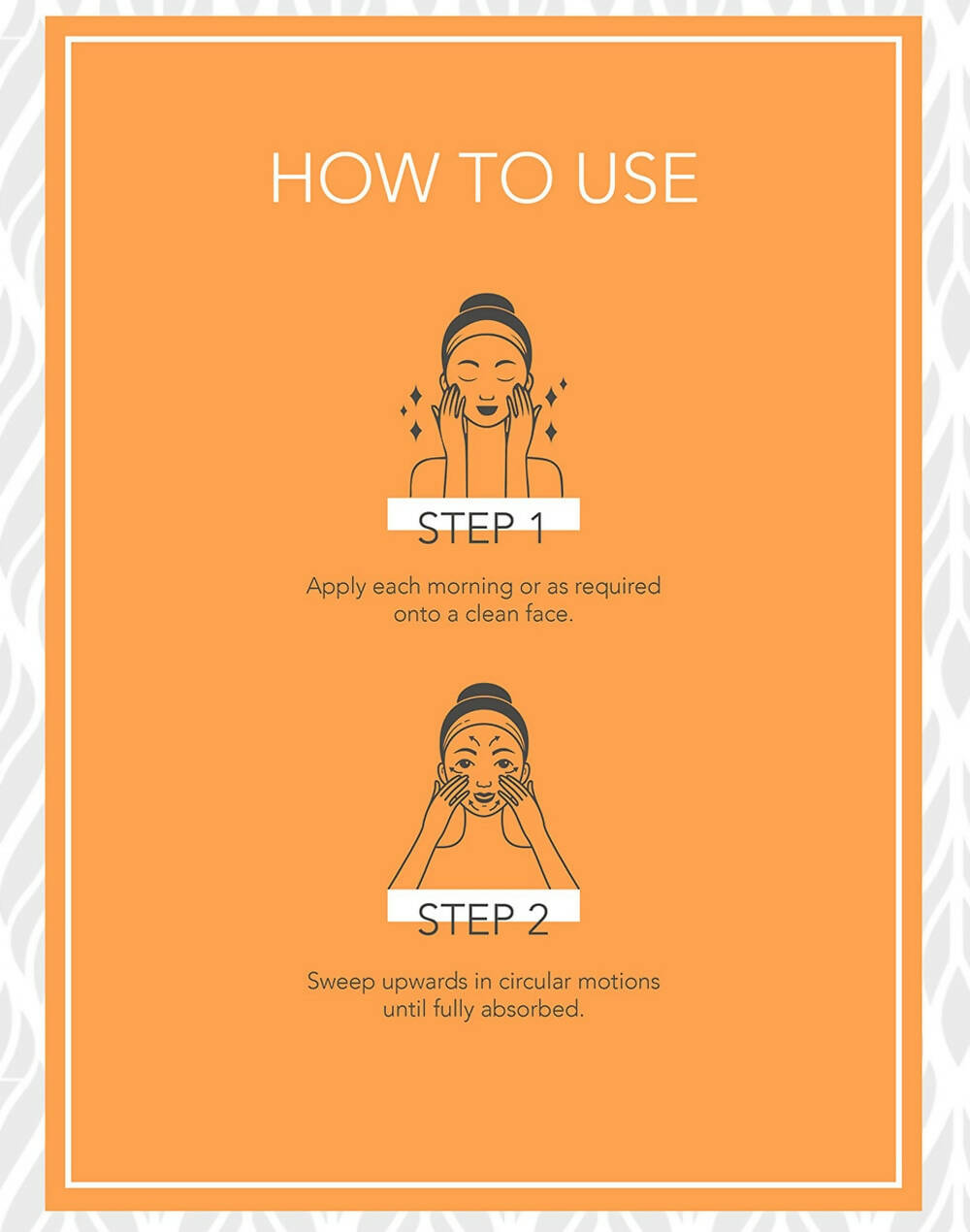 HOW TO USE

STEP 1

Apply each morning or as required onto a clean face.

STEP 2

Sweep upwards in circular motions until fully absorbed.