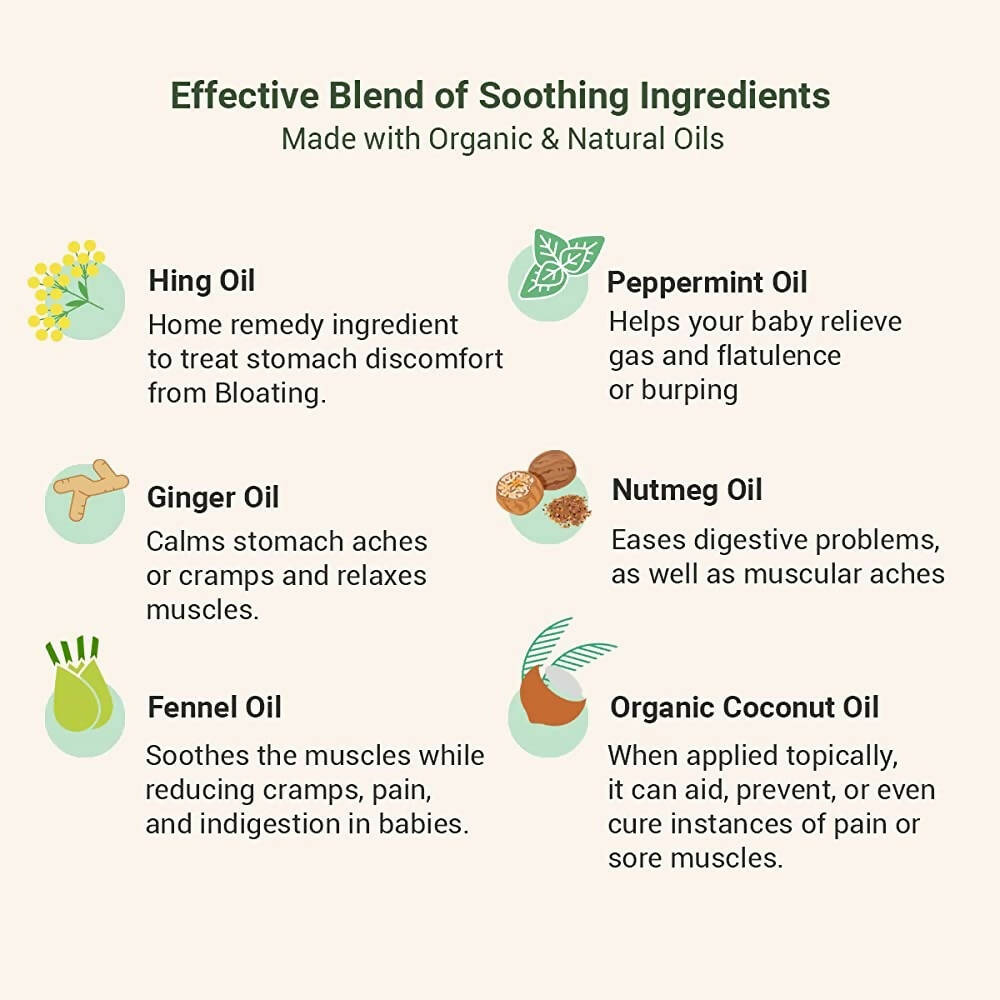 Effective Blend of Soothing Ingredients
Made with Organic & Natural Oils

Hing Oil
Home remedy ingredient to treat stomach discomfort from Bloating.

Ginger Oil
Calms stomach aches or cramps and relaxes muscles.

Fennel Oil
Soothes the muscles while reducing cramps, pain, and indigestion in babies.

Peppermint Oil
Helps your baby relieve gas and flatulence or burping

Nutmeg Oil
Eases digestive problems, as well as muscular aches

Organic Coconut Oil
When applied topically, it can aid, prevent, or even cure instances of pain or sore muscles.