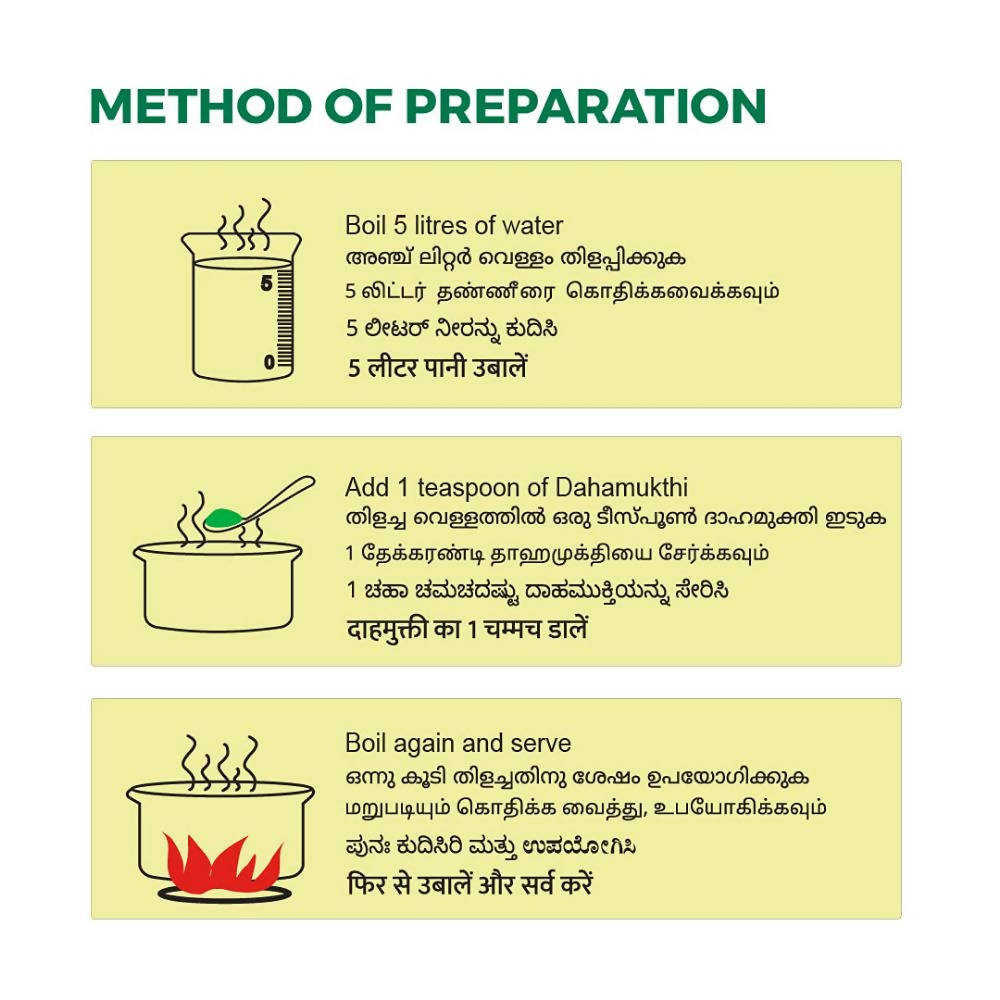 METHOD OF PREPARATION

5

0

Boil 5 litres of water
അഞ്ച് ലിറ്റർ വെള്ളം തിളപ്പിക്കുക
5 லிட்டர் தண்ணீரை கொதிக்கவைக்கவும்
5 ಲೀಟರ್ ನೀರನ್ನು ಕುದಿಸಿ
5 लीटर पानी उबालें

Add 1 teaspoon of Dahamukthi
തിളച്ച വെള്ളത്തിൽ ഒരു ടീസ്പൂൺ ദാഹമുക്തി ഇടുക
1 தேக்கரண்டி தாஹமுக்தியை சேர்க்கவும்
1 ಚಹಾ ಚಮಚದಷ್ಟು ದಾಹಮುಕ್ತಿಯನ್ನು ಸೇರಿಸಿ
दाहमुक्ती का 1 चम्मच डालें

Boil again and serve
ഒന്നു കൂടി തിളച്ചതിനു ശേഷം ഉപയോഗിക്കുക
மறுபடியும் கொதிக்க வைத்து, உபயோகிக்கவும்
ಪುನಃ ಕುದಿಸಿರಿ ಮತ್ತು ಉಪಯೋಗಿಸಿ
फिर से उबालें और सर्व करें