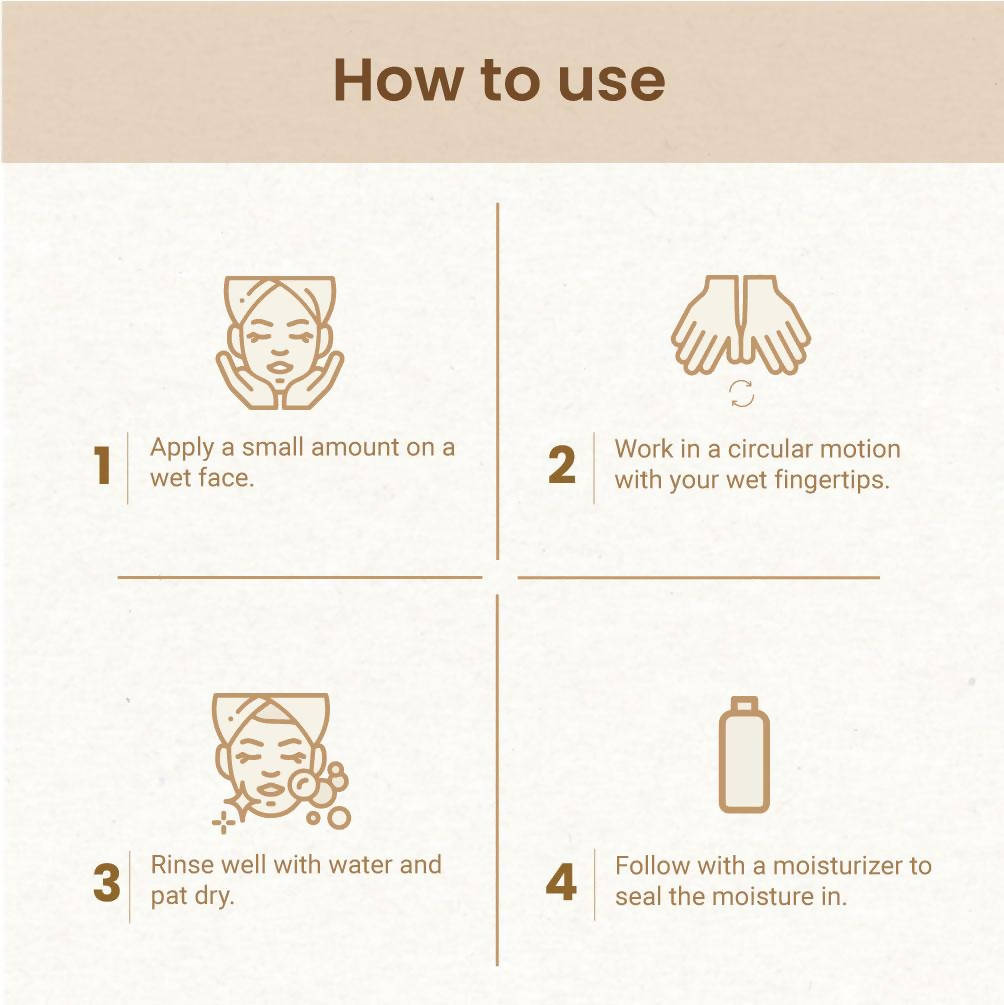 How to use

1 Apply a small amount on a wet face.

2 Work in a circular motion with your wet fingertips.

3 Rinse well with water and pat dry.

4 Follow with a moisturizer to seal the moisture in.