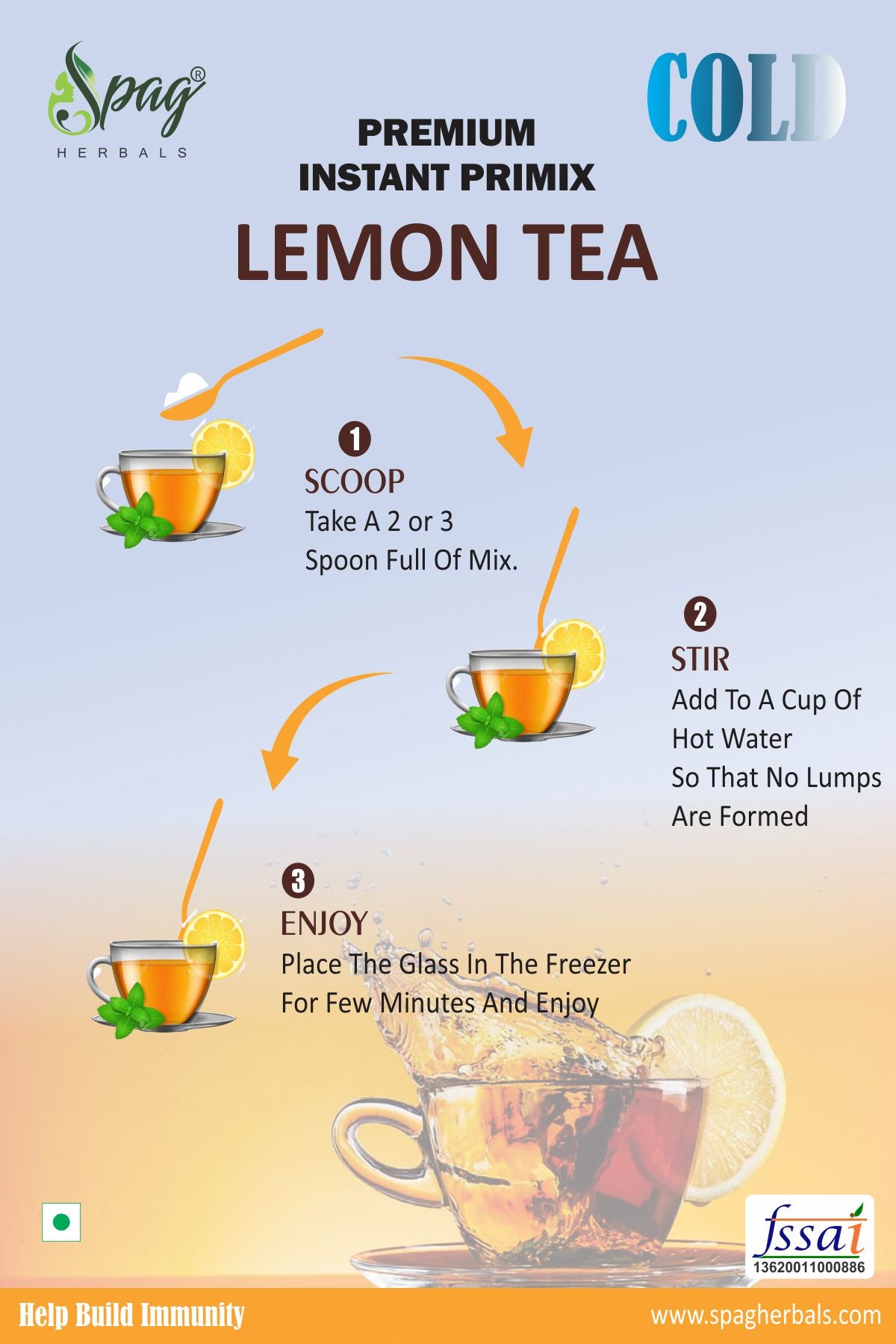 Spag®
HERBALS

COLD

PREMIUM
INSTANT PRIMIX

LEMON TEA

1
SCOOP
Take A 2 or 3
Spoon Full Of Mix.

2
STIR
Add To A Cup Of
Hot Water
So That No Lumps
Are Formed

3
ENJOY
Place The Glass In The Freezer
For Few Minutes And Enjoy

fssai
13620011000886

Help Build Immunity

www.spagherbals.com