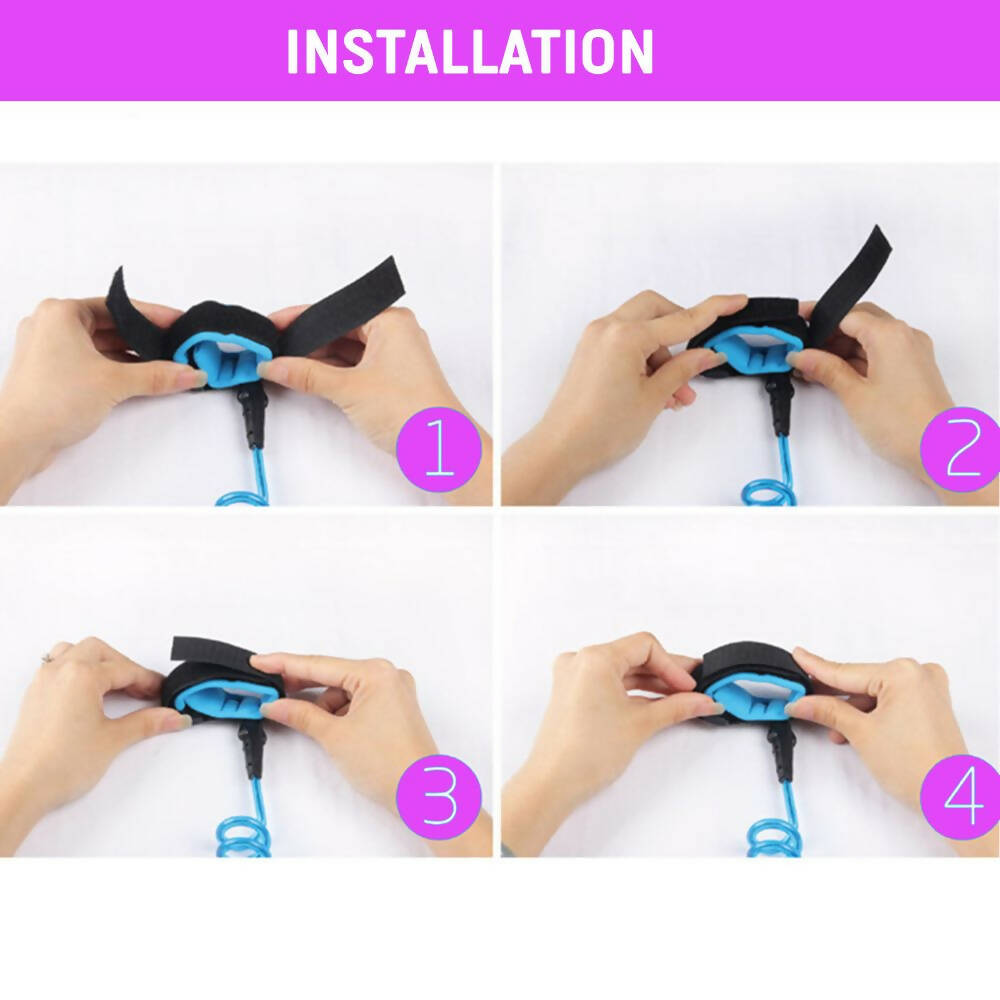 INSTALLATION

1

2

3

4