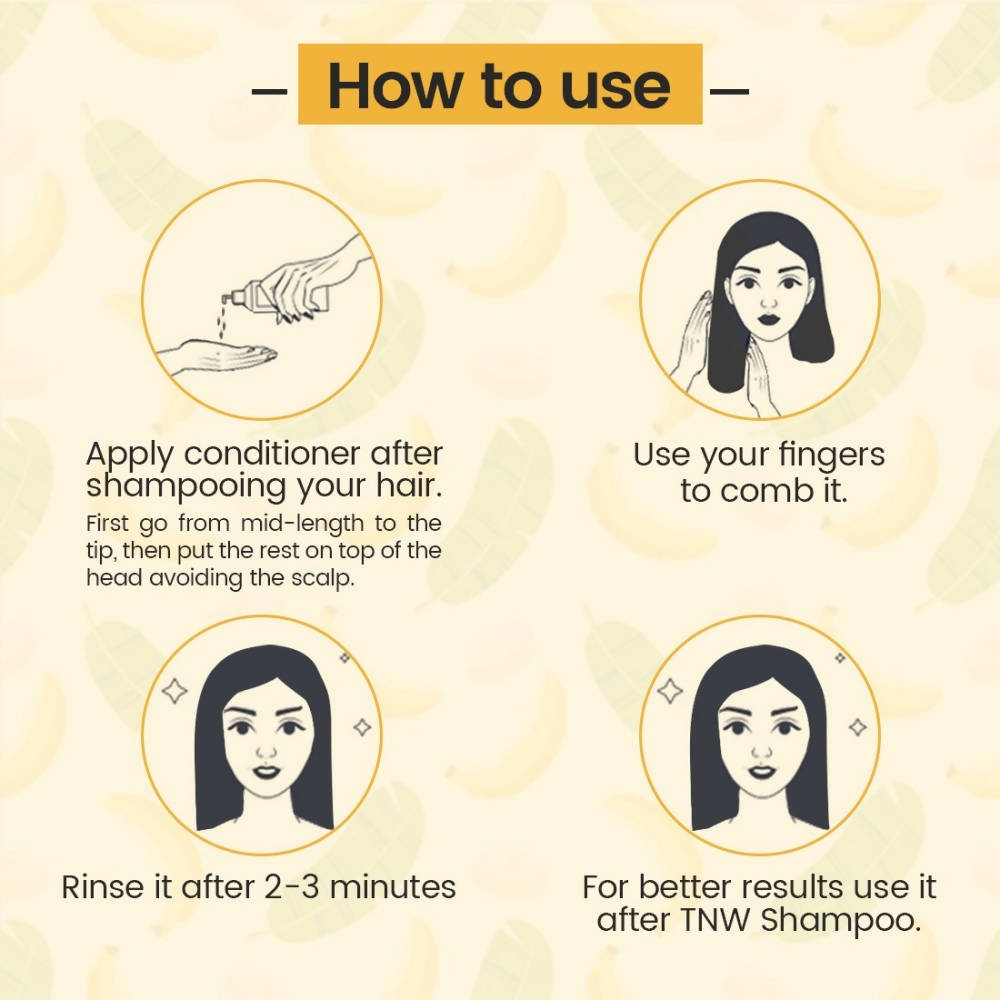 — How to use —

Apply conditioner after shampooing your hair.
First go from mid-length to the tip, then put the rest on top of the head avoiding the scalp.

Use your fingers to comb it.

Rinse it after 2-3 minutes

For better results use it after TNW Shampoo.