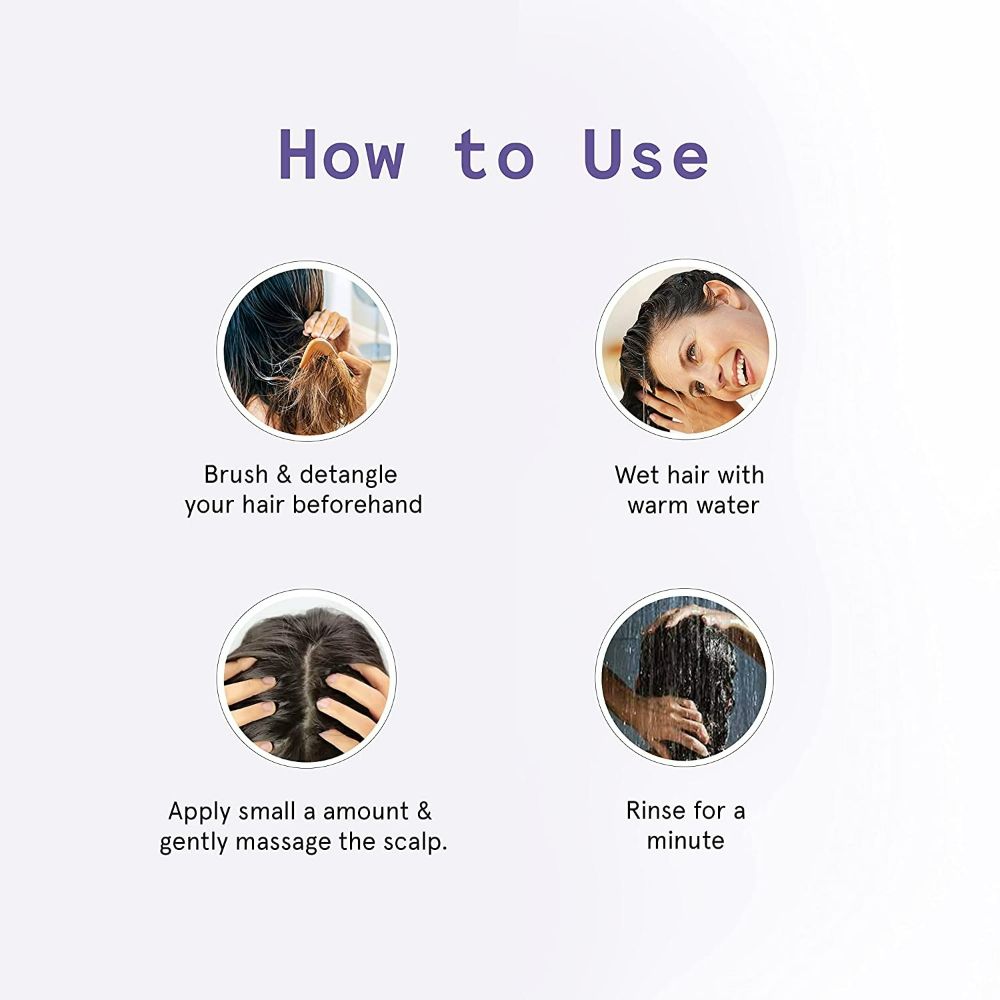 How to Use

Brush & detangle your hair beforehand

Wet hair with warm water

Apply small a amount & gently massage the scalp.

Rinse for a minute