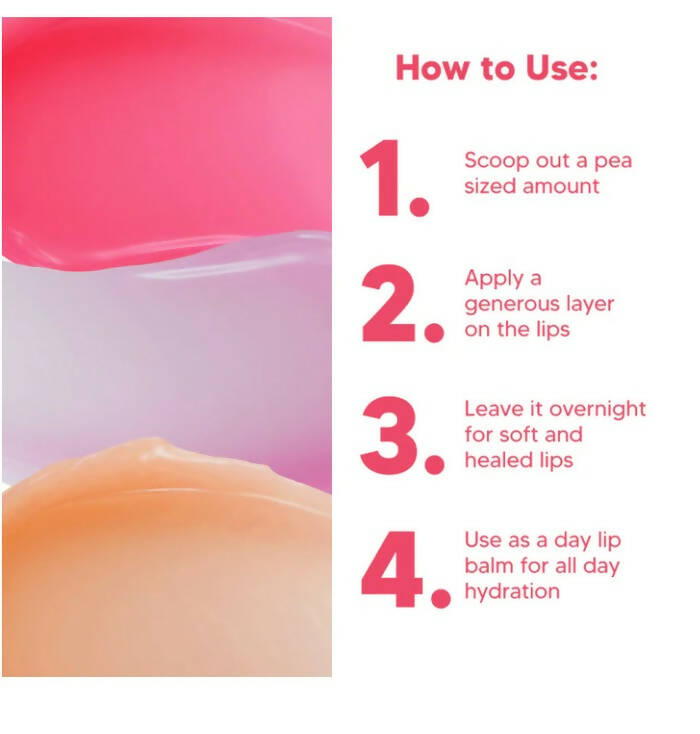 How to Use:

1. Scoop out a pea sized amount

2. Apply a generous layer on the lips

3. Leave it overnight for soft and healed lips

4. Use as a day lip balm for all day hydration