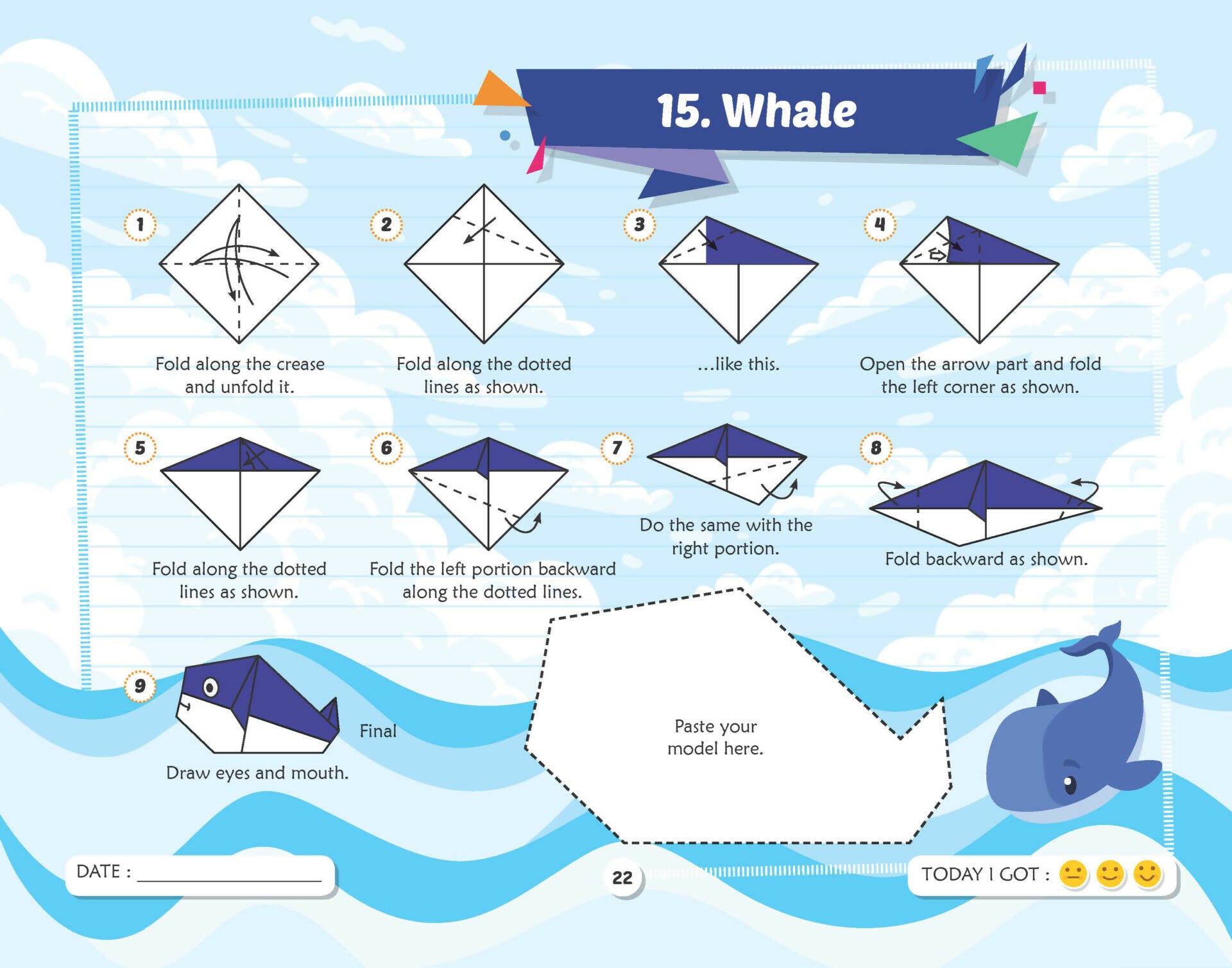 15. Whale

1
Fold along the crease and unfold it.

2
Fold along the dotted lines as shown.

3
...like this.

4
Open the arrow part and fold the left corner as shown.

5
Fold along the dotted lines as shown.

6
Fold the left portion backward along the dotted lines.

7
Do the same with the right portion.

8
Fold backward as shown.

9
Final
Draw eyes and mouth.

Paste your model here.

DATE : ____________

22

TODAY I GOT :