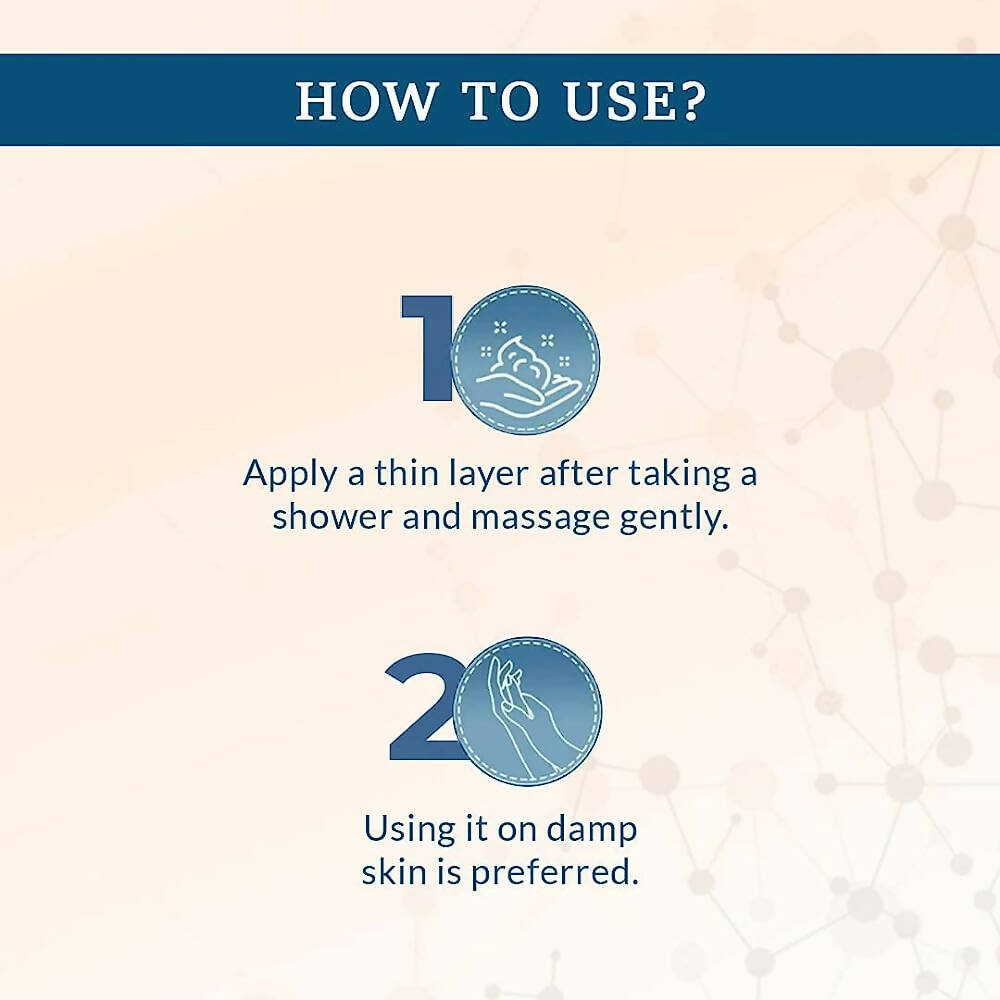 HOW TO USE?

1

Apply a thin layer after taking a shower and massage gently.

2

Using it on damp skin is preferred.