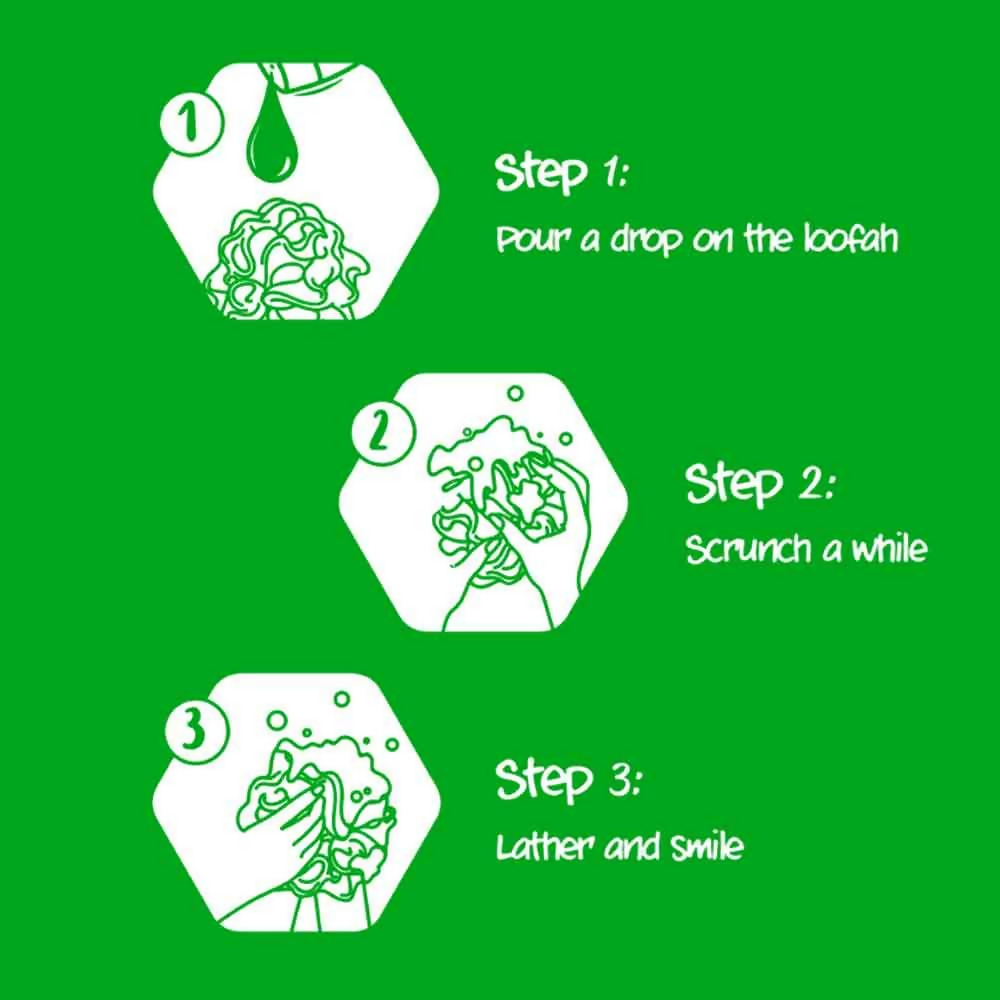 1

Step 1:
Pour a drop on the loofah

2

Step 2:
Scrunch a while

3

Step 3:
Lather and smile