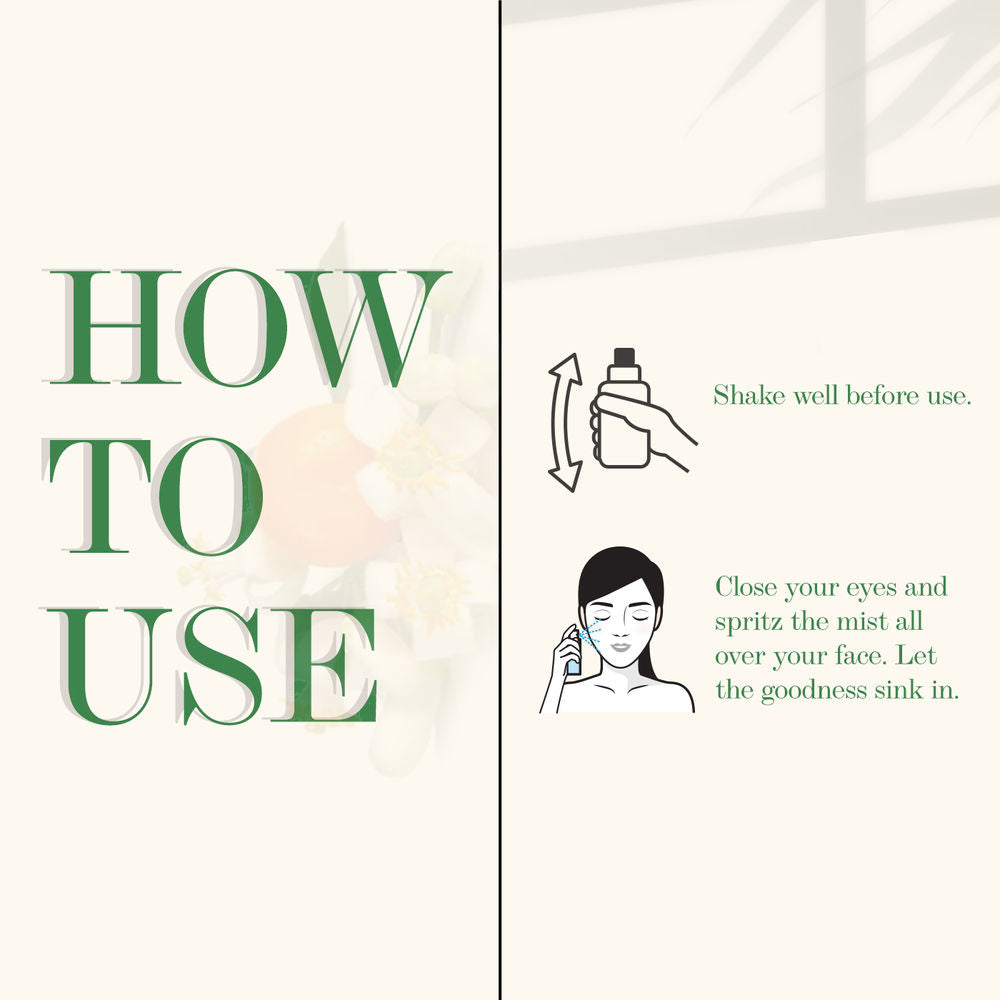 HOW
TO
USE

Shake well before use.

Close your eyes and spritz the mist all over your face. Let the goodness sink in.