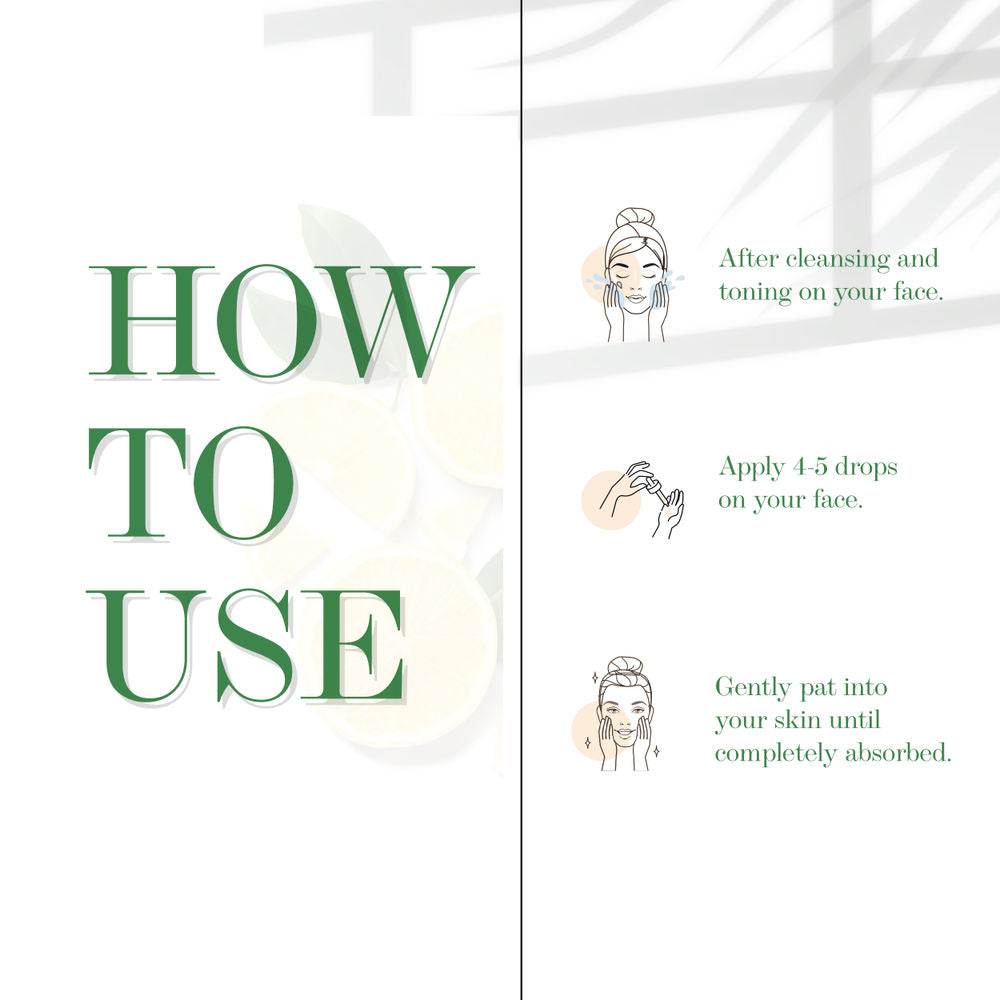 HOW
TO
USE

After cleansing and toning on your face.

Apply 4-5 drops on your face.

Gently pat into your skin until completely absorbed.