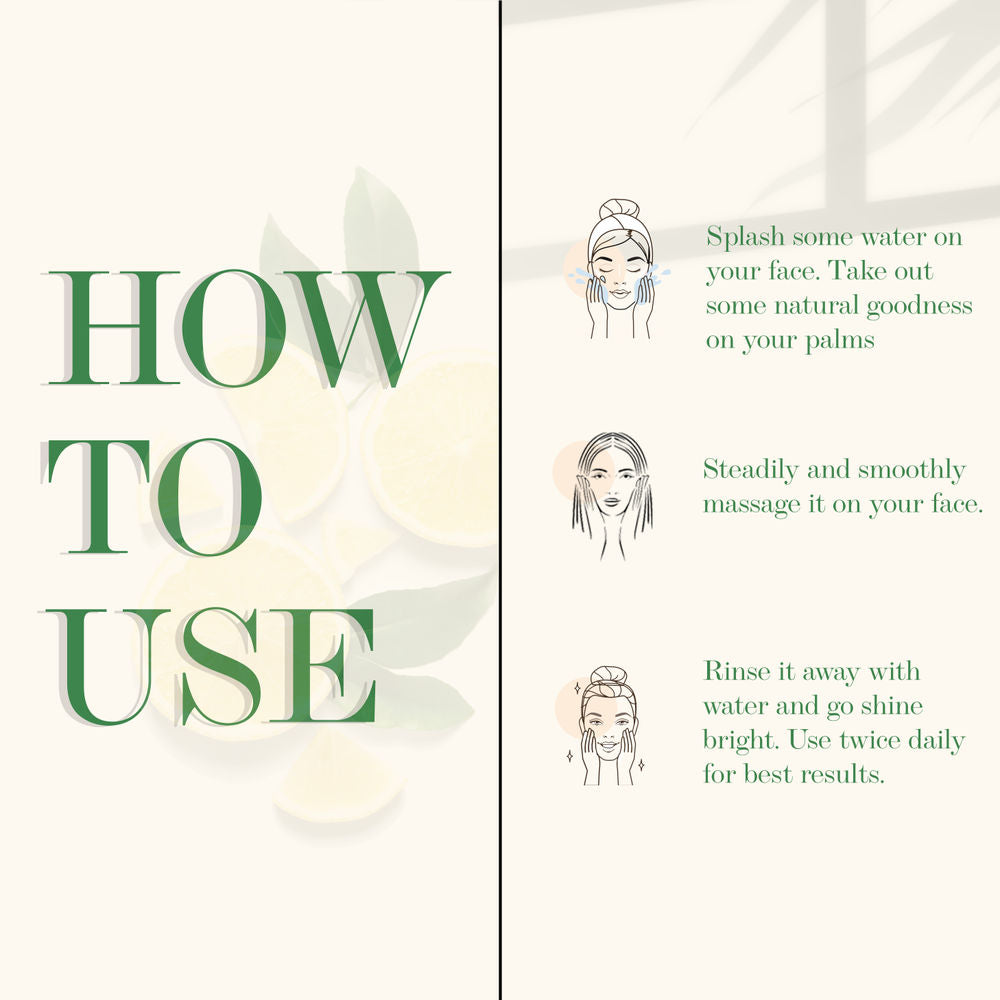 HOW
TO
USE

Splash some water on your face. Take out some natural goodness on your palms

Steadily and smoothly massage it on your face.

Rinse it away with water and go shine bright. Use twice daily for best results.