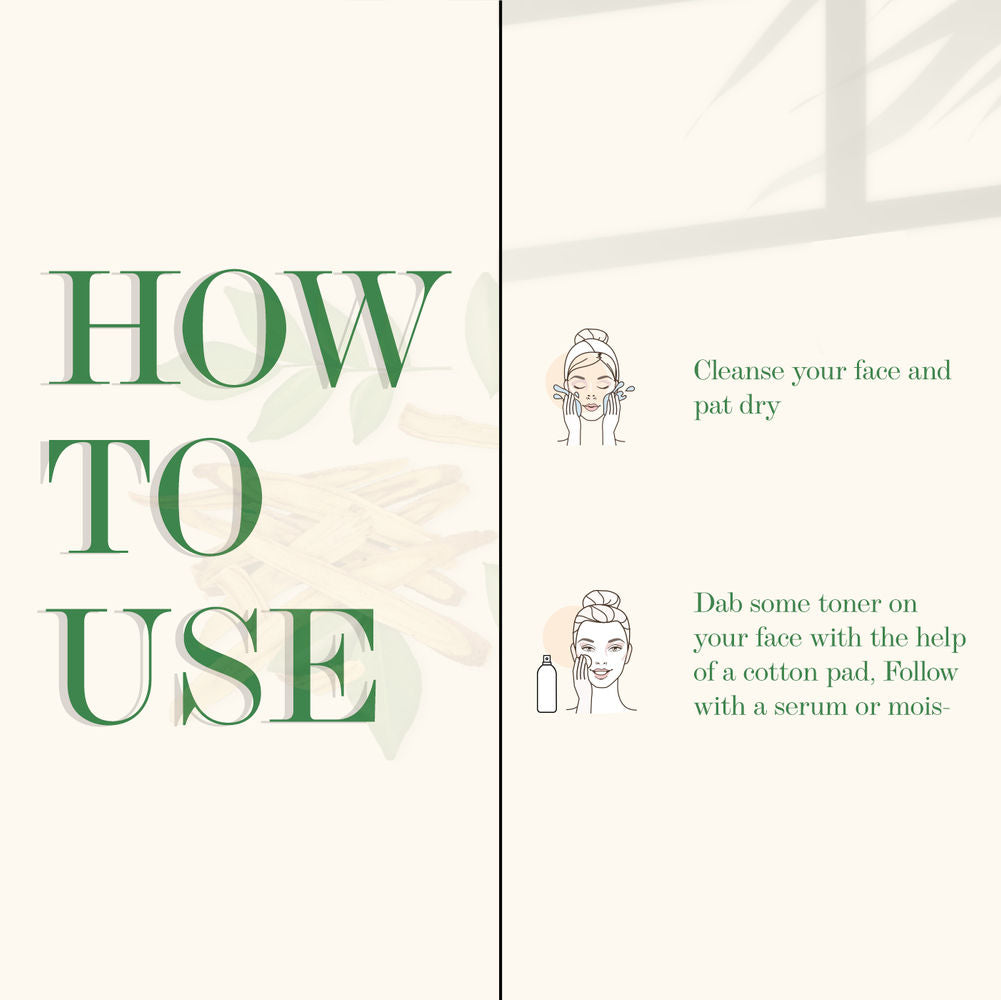 HOW TO USE

Cleanse your face and pat dry

Dab some toner on your face with the help of a cotton pad, Follow with a serum or mois-