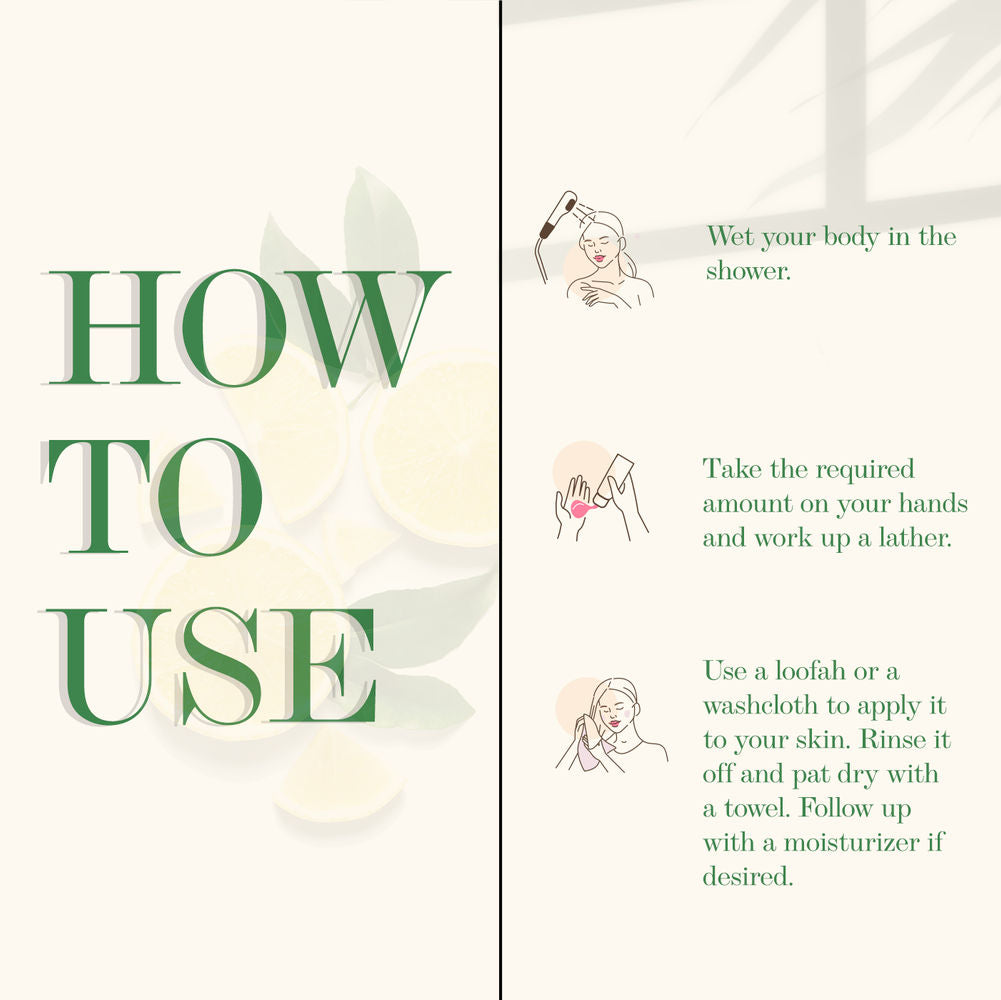 HOW TO USE

Wet your body in the shower.

Take the required amount on your hands and work up a lather.

Use a loofah or a washcloth to apply it to your skin. Rinse it off and pat dry with a towel. Follow up with a moisturizer if desired.