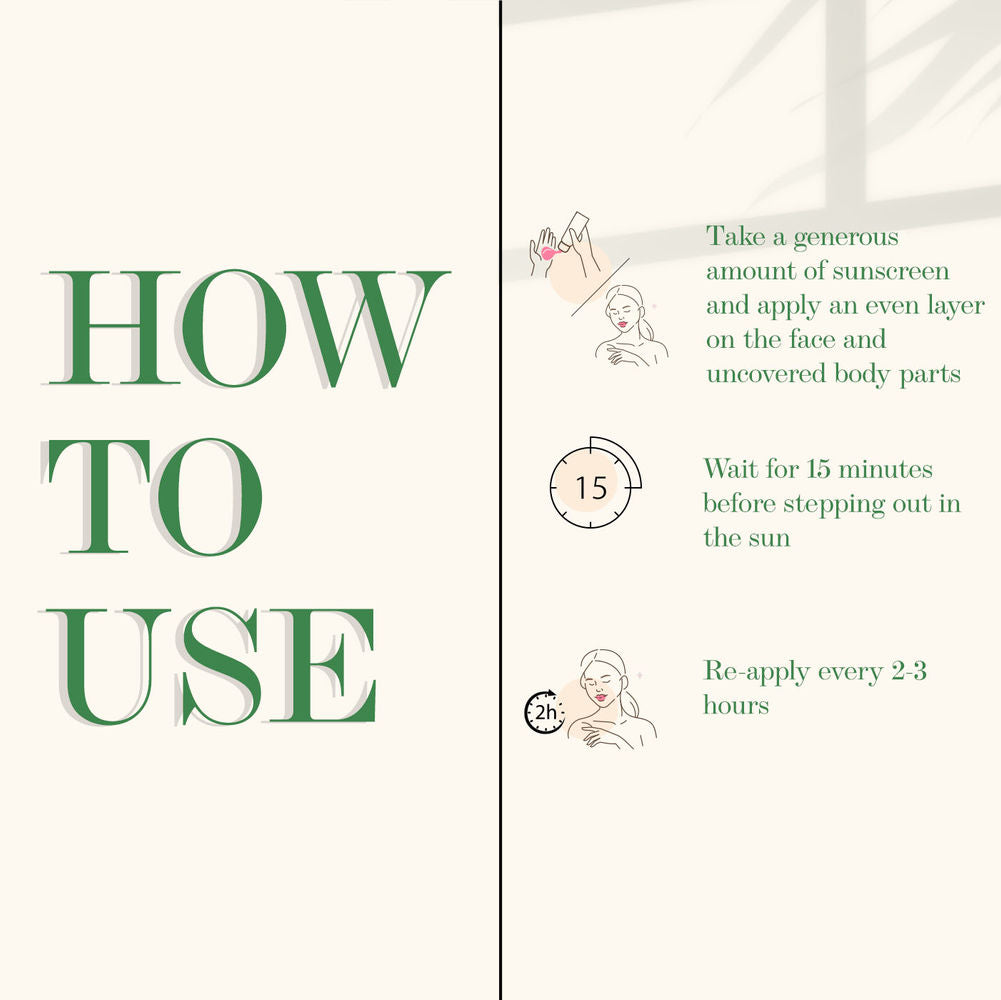 HOW
TO
USE

Take a generous amount of sunscreen and apply an even layer on the face and uncovered body parts

15

Wait for 15 minutes before stepping out in the sun

2h

Re-apply every 2-3 hours