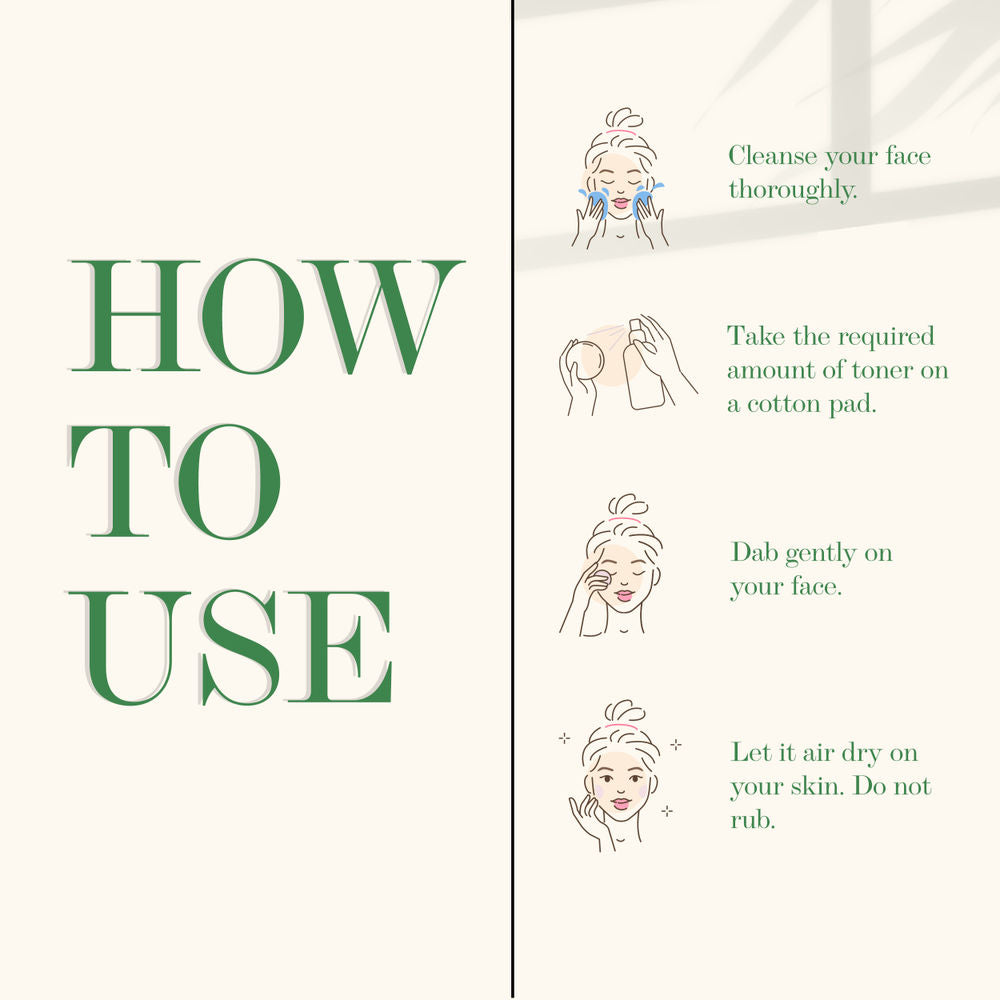 HOW
TO
USE

Cleanse your face thoroughly.

Take the required amount of toner on a cotton pad.

Dab gently on your face.

Let it air dry on your skin. Do not rub.