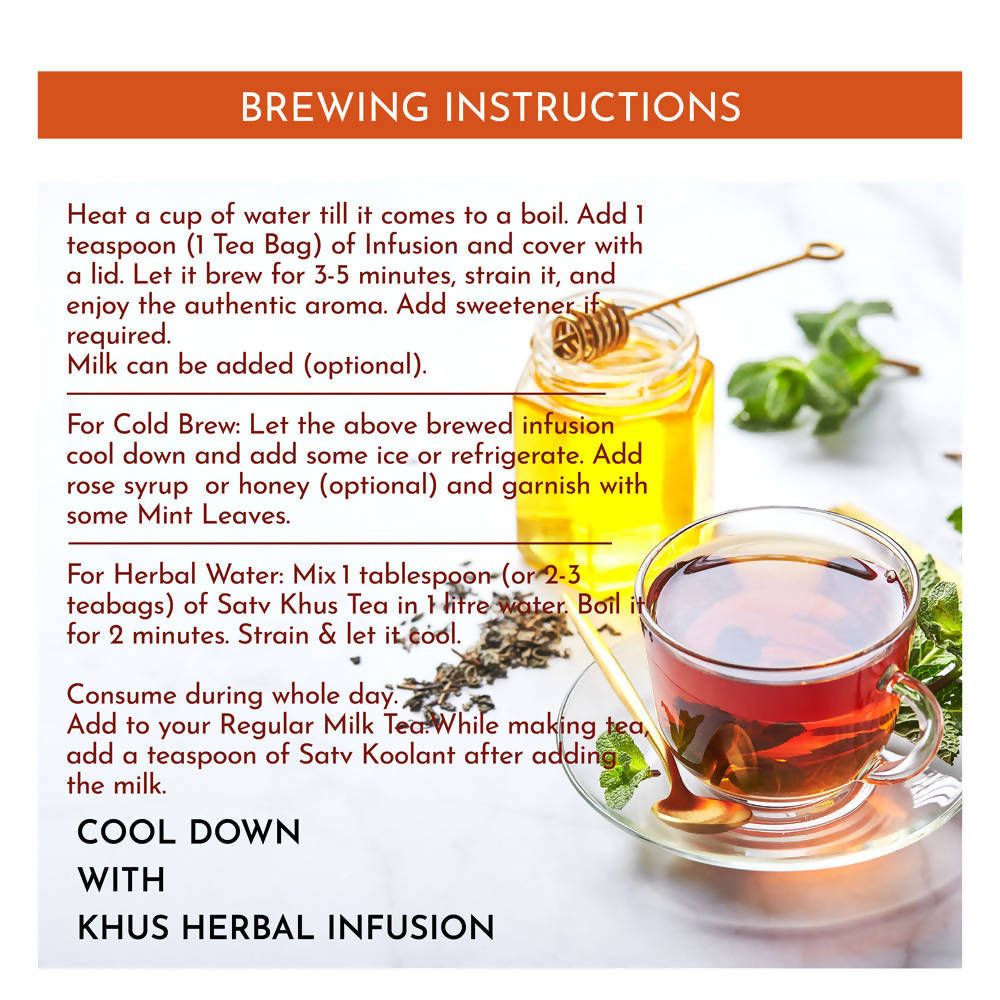 BREWING INSTRUCTIONS

Heat a cup of water till it comes to a boil. Add 1 teaspoon (1 Tea Bag) of Infusion and cover with a lid. Let it brew for 3-5 minutes, strain it, and enjoy the authentic aroma. Add sweetener if required.
Milk can be added (optional).

For Cold Brew: Let the above brewed infusion cool down and add some ice or refrigerate. Add rose syrup or honey (optional) and garnish with some Mint Leaves.

For Herbal Water: Mix 1 tablespoon (or 2-3 teabags) of Satv Khus Tea in 1 litre water. Boil it for 2 minutes. Strain & let it cool.

Consume during whole day.
Add to your Regular Milk Tea:While making tea, add a teaspoon of Satv Koolant after adding the milk.

COOL DOWN
WITH
KHUS HERBAL INFUSION