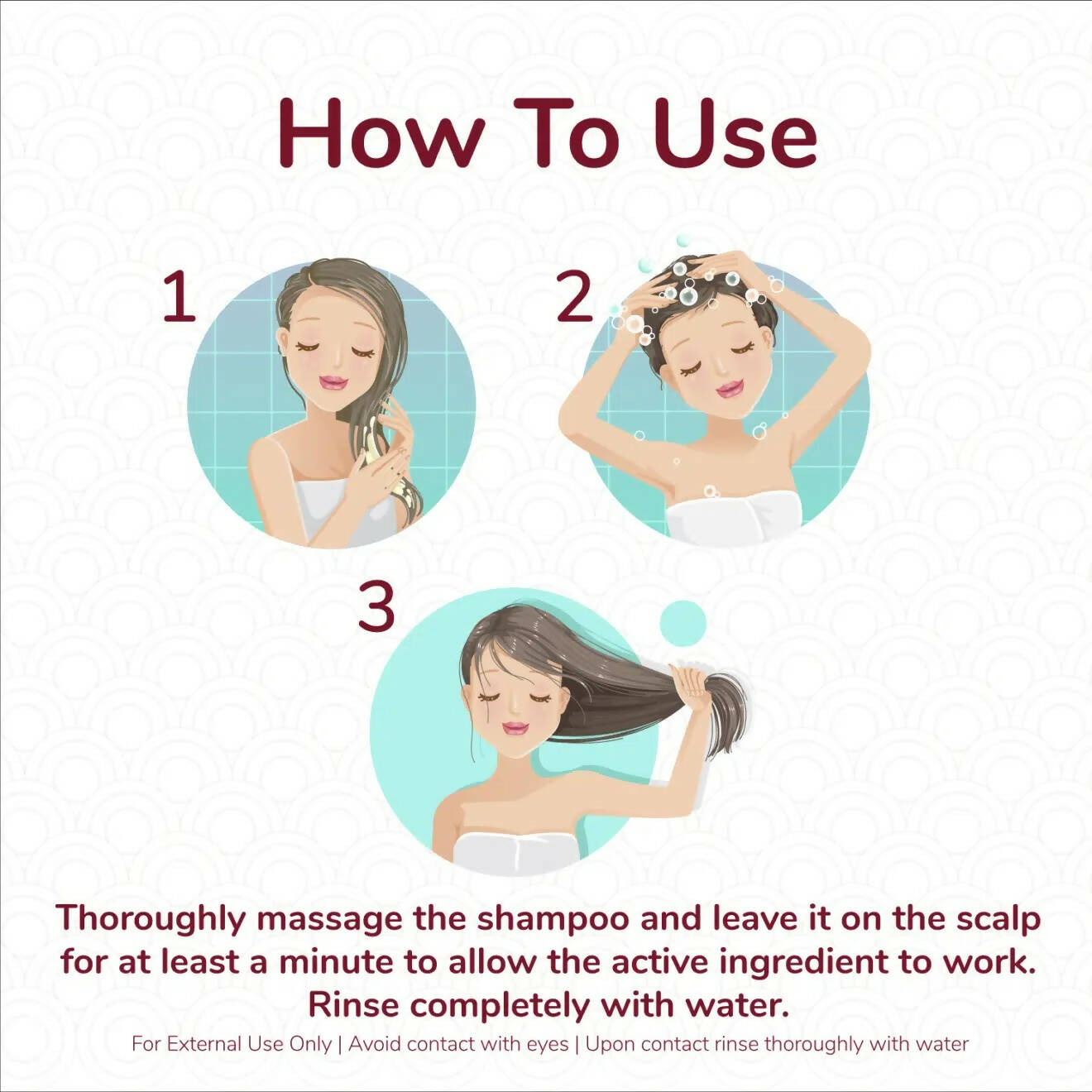 How To Use

1

2

3

Thoroughly massage the shampoo and leave it on the scalp for at least a minute to allow the active ingredient to work. Rinse completely with water.

For External Use Only | Avoid contact with eyes | Upon contact rinse thoroughly with water