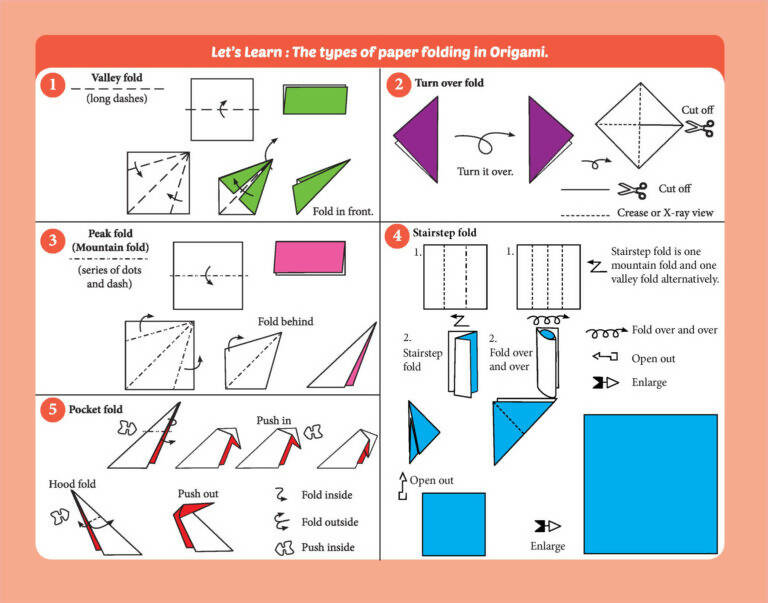 Let's Learn : The types of paper folding in Origami.

1 Valley fold
(long dashes)

Fold in front.

2 Turn over fold

Turn it over.

Cut off

Cut off

Crease or X-ray view

3 Peak fold
(Mountain fold)
(series of dots and dash)

Fold behind

4 Stairstep fold

1.

1.

Stairstep fold is one mountain fold and one valley fold alternatively.

2. Stairstep fold

2. Fold over and over

Fold over and over

Open out

Enlarge

Open out

Enlarge

5 Pocket fold

Push in

Hood fold

Push out

Fold inside

Fold outside

Push inside