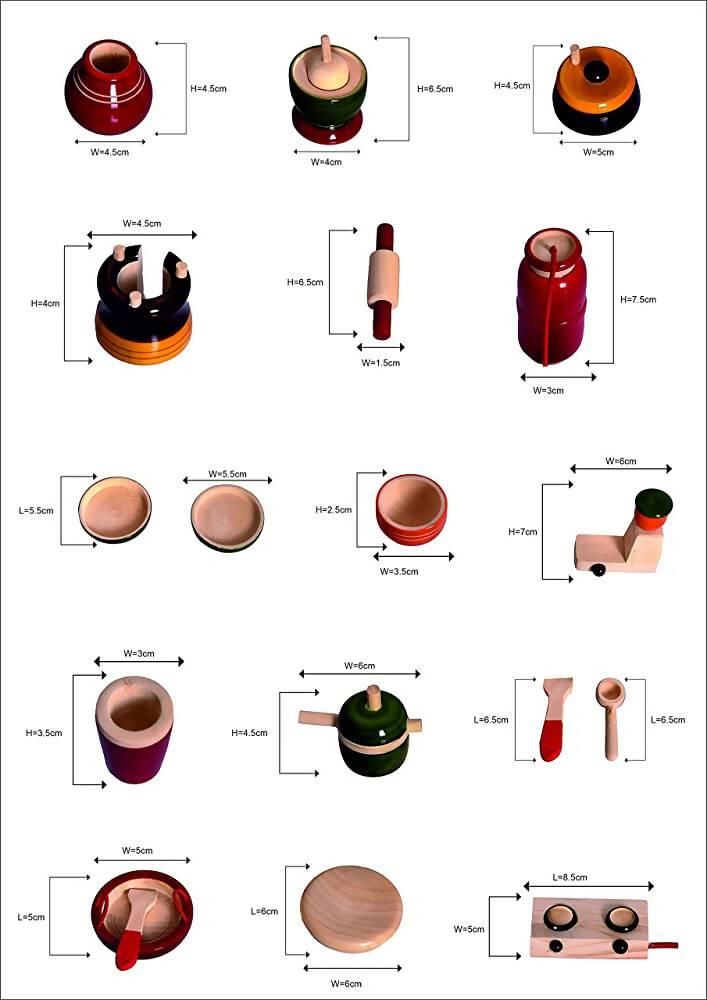 H=4.5cm
W=4.5cm

H=6.5cm
W=4cm

H=4.5cm
W=5cm

W=4.5cm
H=4cm

H=6.5cm
W=1.5cm

H=7.5cm
W=3cm

L=5.5cm
W=5.5cm

H=2.5cm
W=3.5cm

W=6cm
H=7cm

W=3cm
H=3.5cm

W=6cm
H=4.5cm

L=6.5cm
L=6.5cm

W=5cm
L=5cm

L=6cm
W=6cm

L=8.5cm
W=5cm