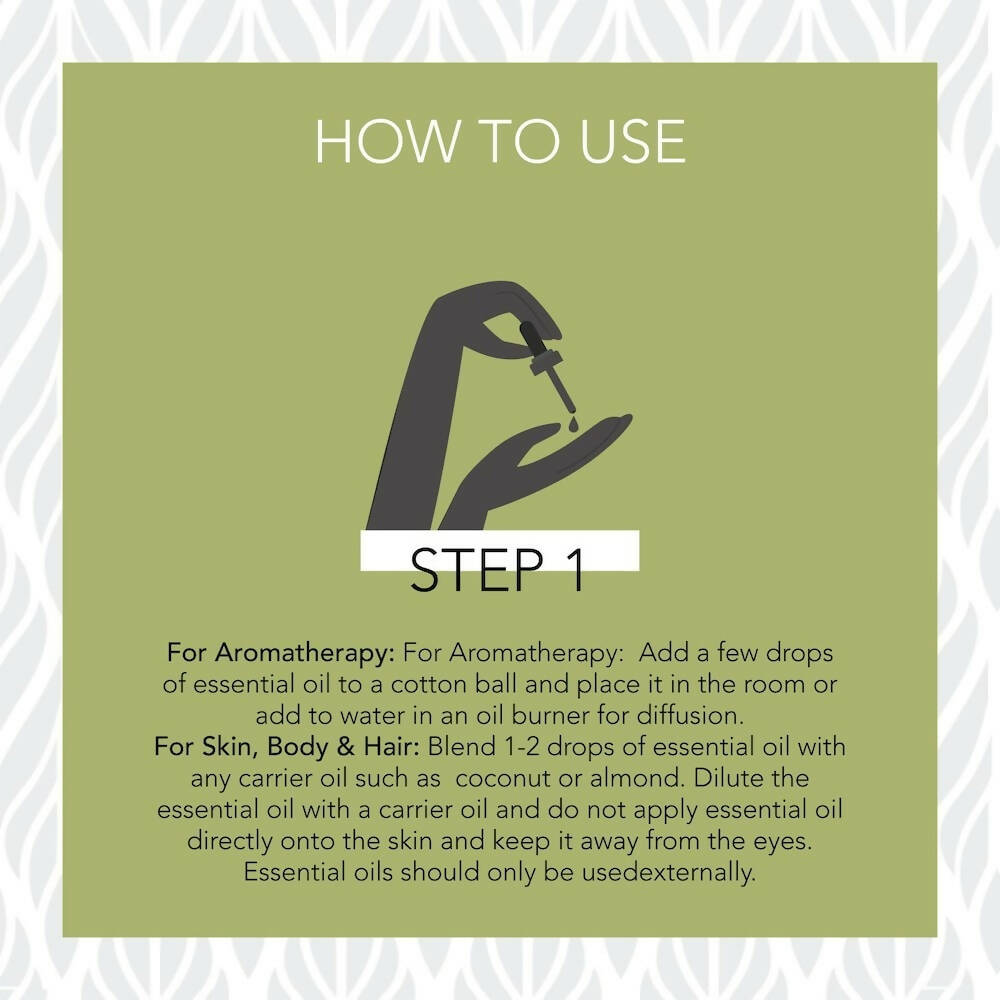 HOW TO USE

STEP 1

For Aromatherapy: For Aromatherapy: Add a few drops of essential oil to a cotton ball and place it in the room or add to water in an oil burner for diffusion.
For Skin, Body & Hair: Blend 1-2 drops of essential oil with any carrier oil such as coconut or almond. Dilute the essential oil with a carrier oil and do not apply essential oil directly onto the skin and keep it away from the eyes. Essential oils should only be usedexternally.