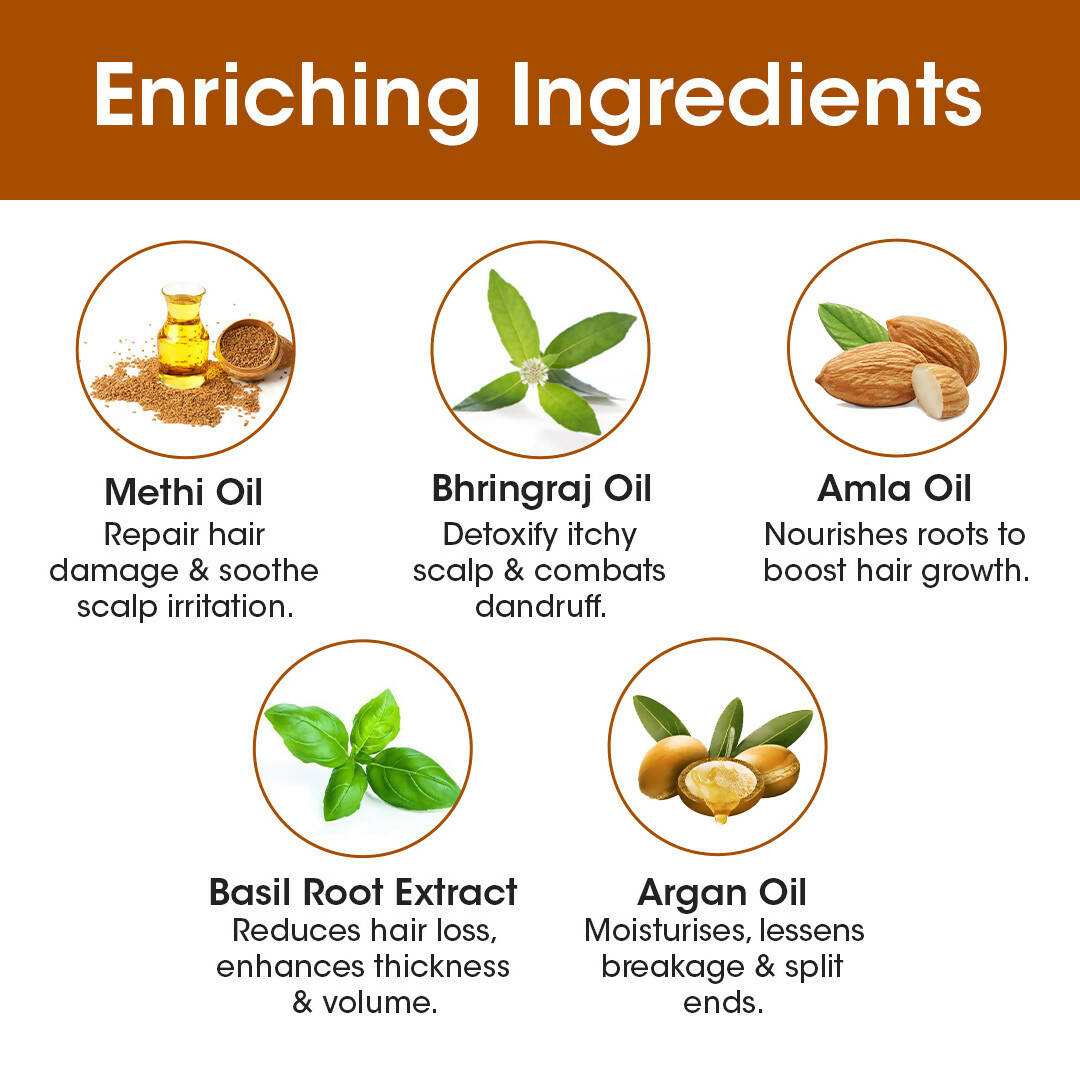 Enriching Ingredients

Methi Oil
Repair hair damage & soothe scalp irritation.

Bhringraj Oil
Detoxify itchy scalp & combats dandruff.

Amla Oil
Nourishes roots to boost hair growth.

Basil Root Extract
Reduces hair loss, enhances thickness & volume.

Argan Oil
Moisturises, lessens breakage & split ends.