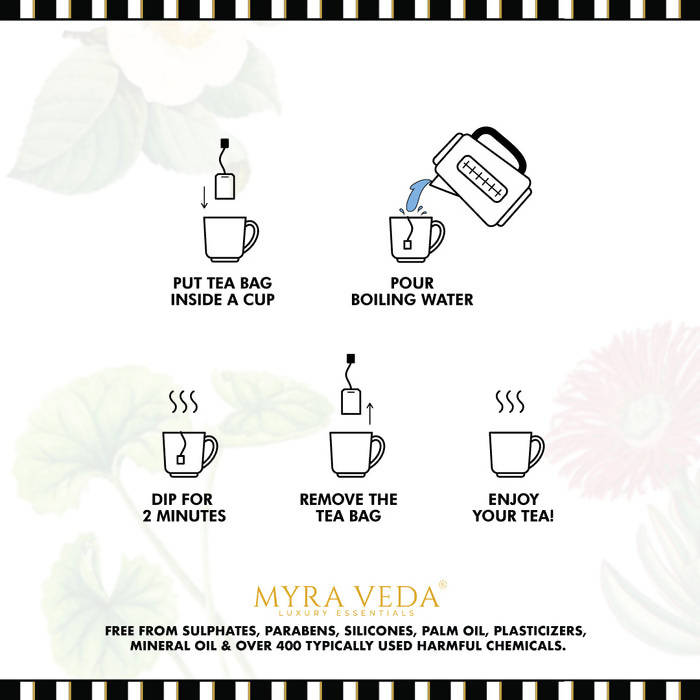 PUT TEA BAG INSIDE A CUP

POUR BOILING WATER

DIP FOR 2 MINUTES

REMOVE THE TEA BAG

ENJOY YOUR TEA!

MYRA VEDA®
LUXURY ESSENTIALS

FREE FROM SULPHATES, PARABENS, SILICONES, PALM OIL, PLASTICIZERS, MINERAL OIL & OVER 400 TYPICALLY USED HARMFUL CHEMICALS.