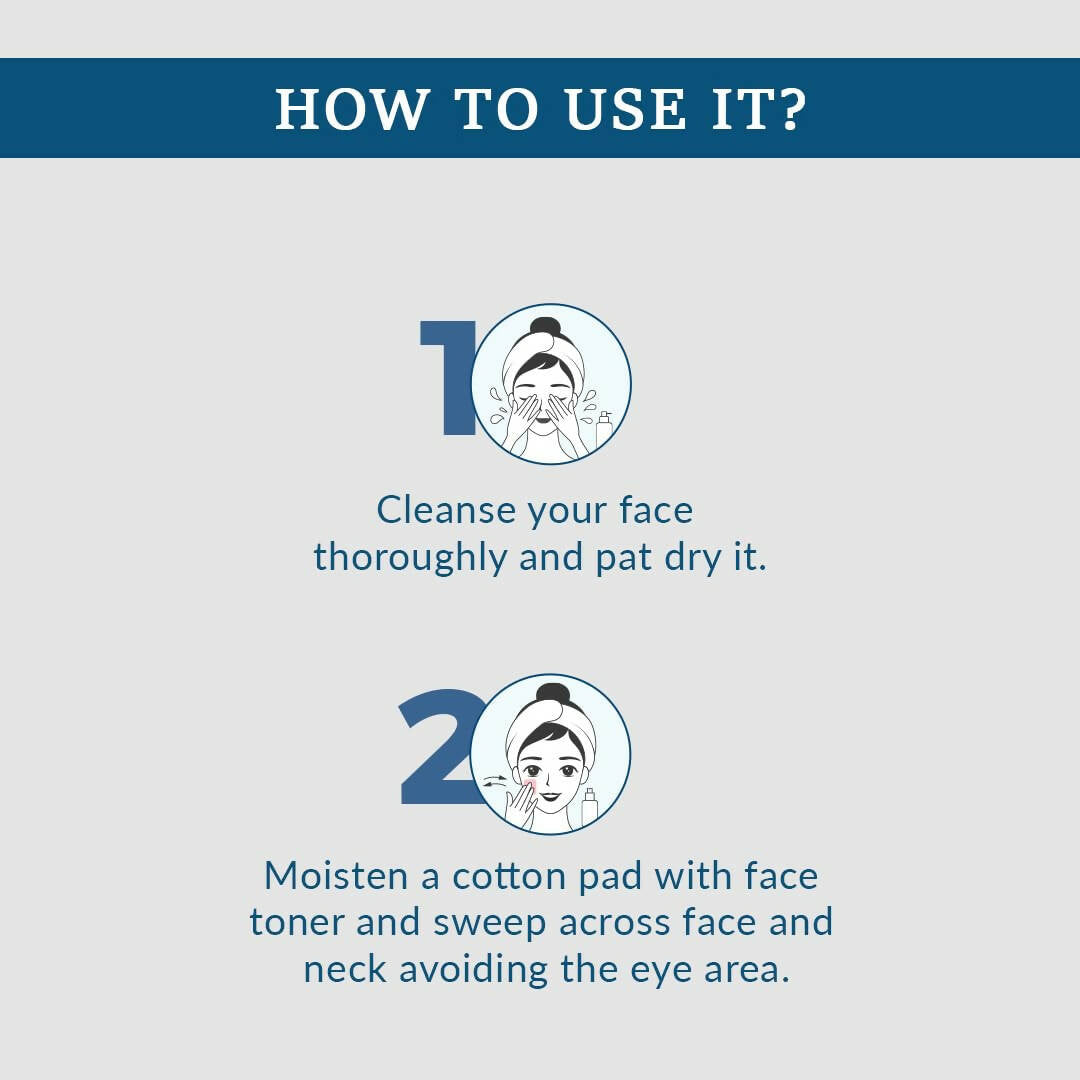 HOW TO USE IT?

1

Cleanse your face thoroughly and pat dry it.

2

Moisten a cotton pad with face toner and sweep across face and neck avoiding the eye area.