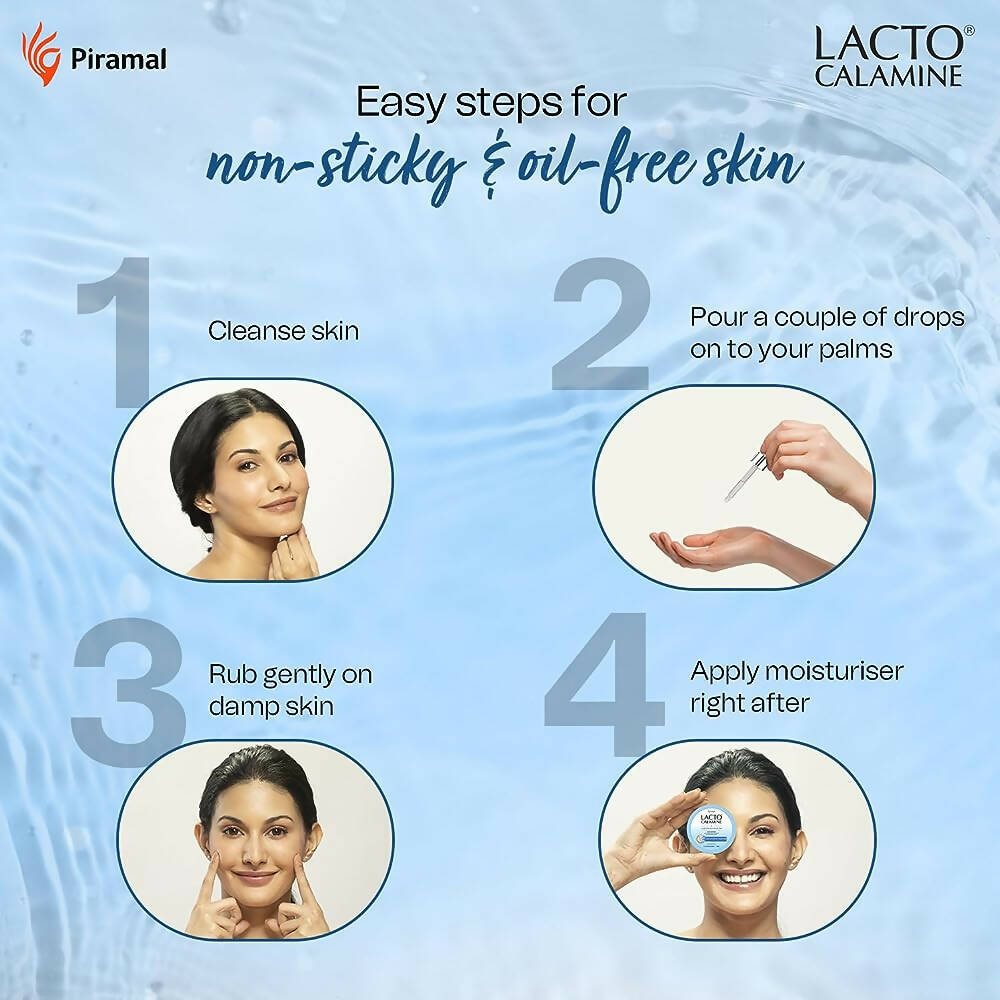 Piramal

LACTO® CALAMINE

Easy steps for
non-sticky & oil-free skin

1
Cleanse skin

2
Pour a couple of drops on to your palms

3
Rub gently on damp skin

4
Apply moisturiser right after

LACTO CALAMINE