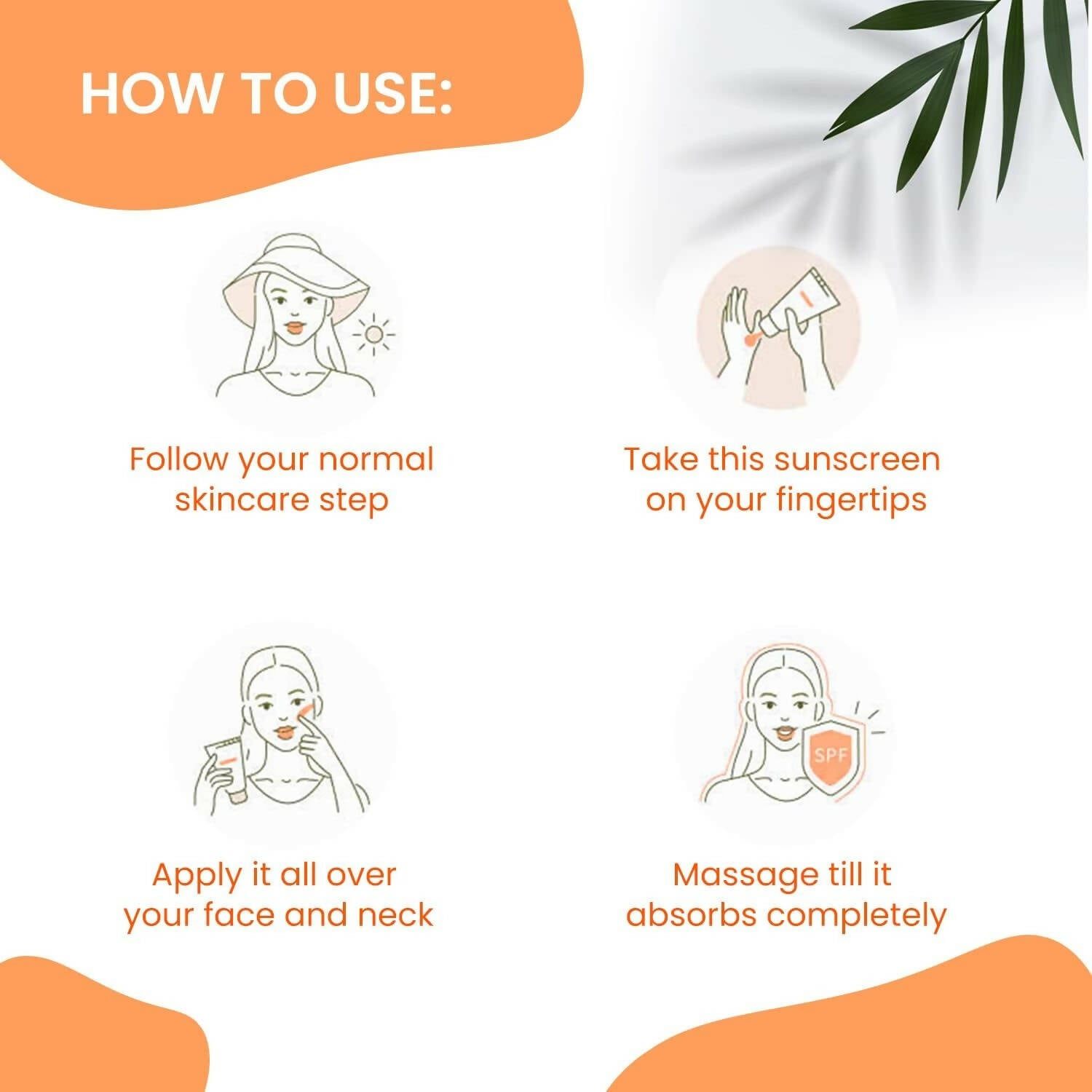 HOW TO USE:

Follow your normal skincare step

Take this sunscreen on your fingertips

Apply it all over your face and neck

SPF

Massage till it absorbs completely