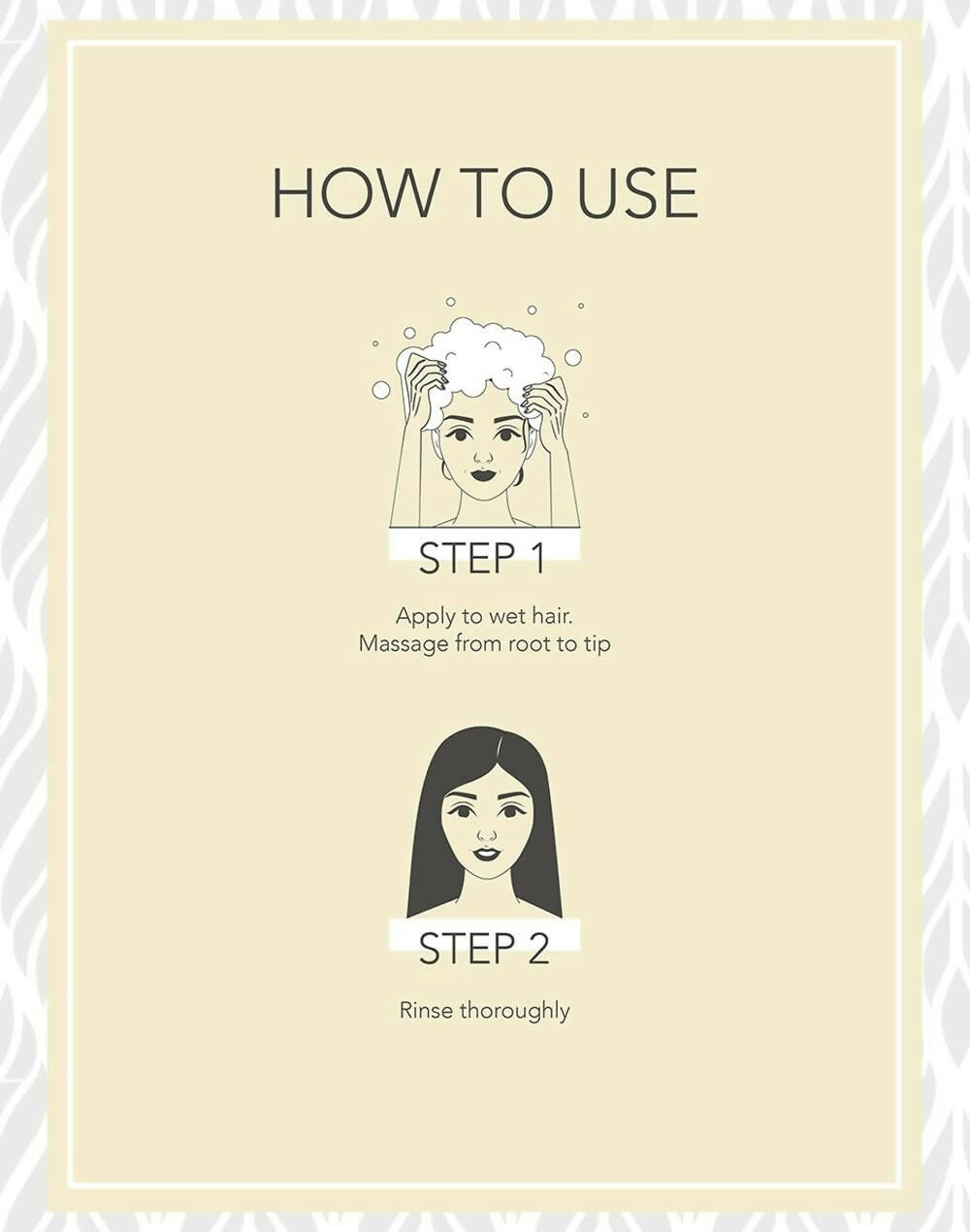 HOW TO USE

STEP 1

Apply to wet hair.
Massage from root to tip

STEP 2

Rinse thoroughly