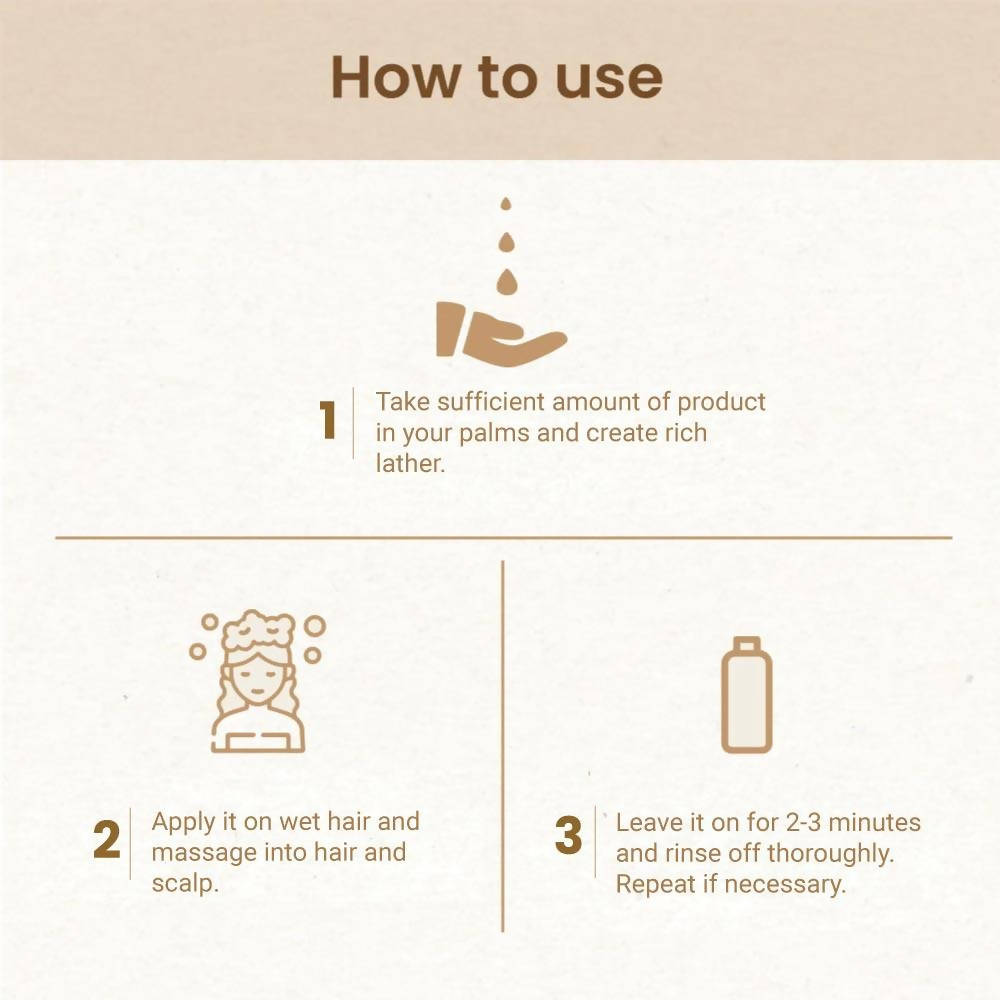 How to use

1 Take sufficient amount of product in your palms and create rich lather.

2 Apply it on wet hair and massage into hair and scalp.

3 Leave it on for 2-3 minutes and rinse off thoroughly. Repeat if necessary.