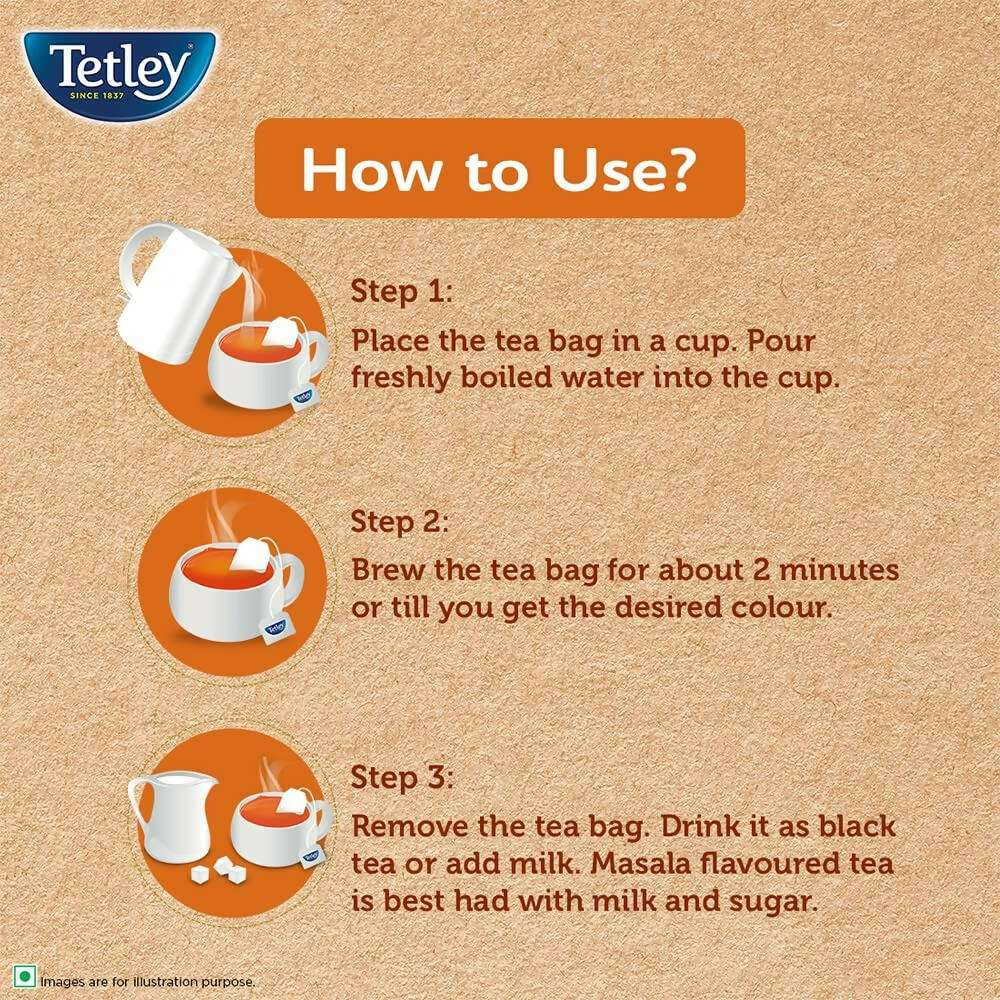 Tetley
SINCE 1837

How to Use?

Step 1:
Place the tea bag in a cup. Pour freshly boiled water into the cup.

Step 2:
Brew the tea bag for about 2 minutes or till you get the desired colour.

Step 3:
Remove the tea bag. Drink it as black tea or add milk. Masala flavoured tea is best had with milk and sugar.

Images are for illustration purpose.