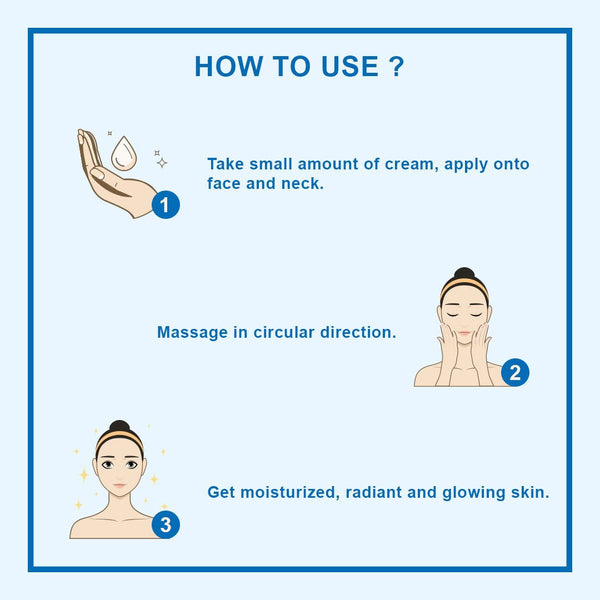 HOW TO USE ?

1

Take small amount of cream, apply onto face and neck.

Massage in circular direction.

2

3

Get moisturized, radiant and glowing skin.