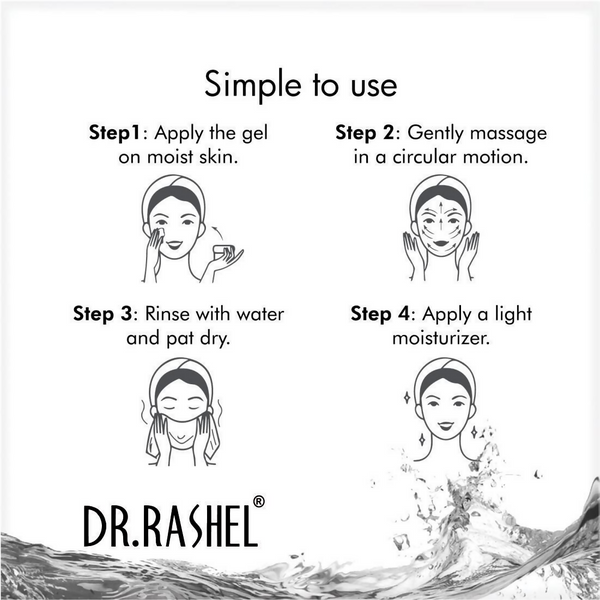 Simple to use

Step1: Apply the gel on moist skin.

Step 2: Gently massage in a circular motion.

Step 3: Rinse with water and pat dry.

Step 4: Apply a light moisturizer.

DR.RASHEL®