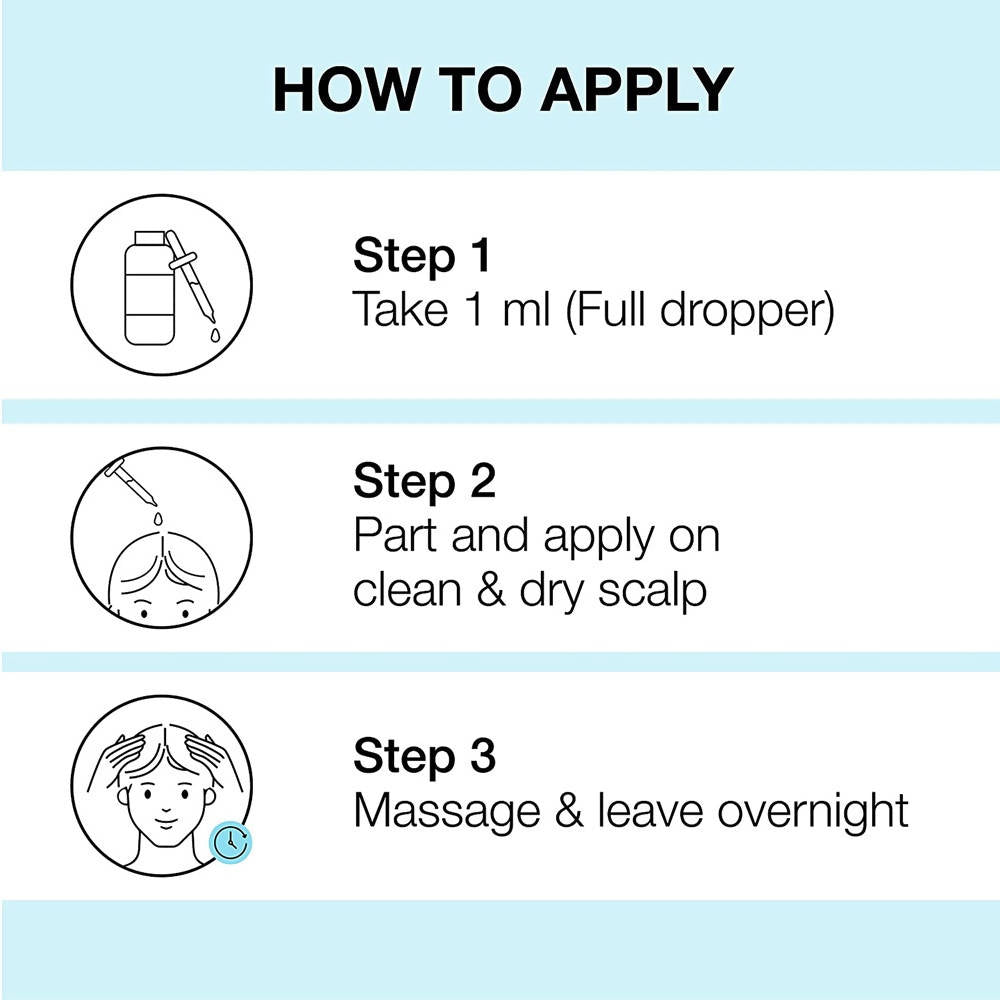 HOW TO APPLY

Step 1
Take 1 ml (Full dropper)

Step 2
Part and apply on clean & dry scalp

Step 3
Massage & leave overnight